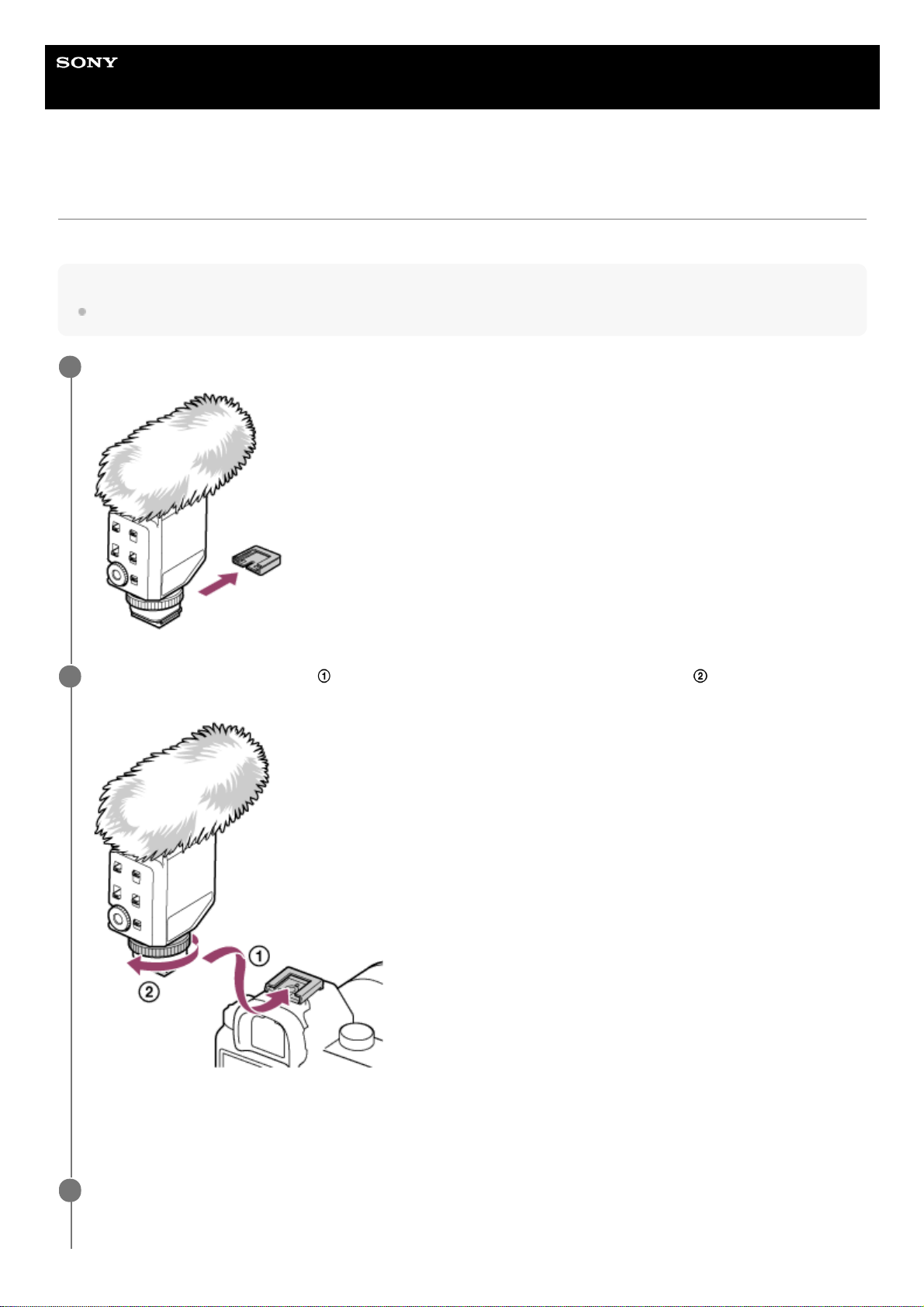 SONY

①

②

①

②