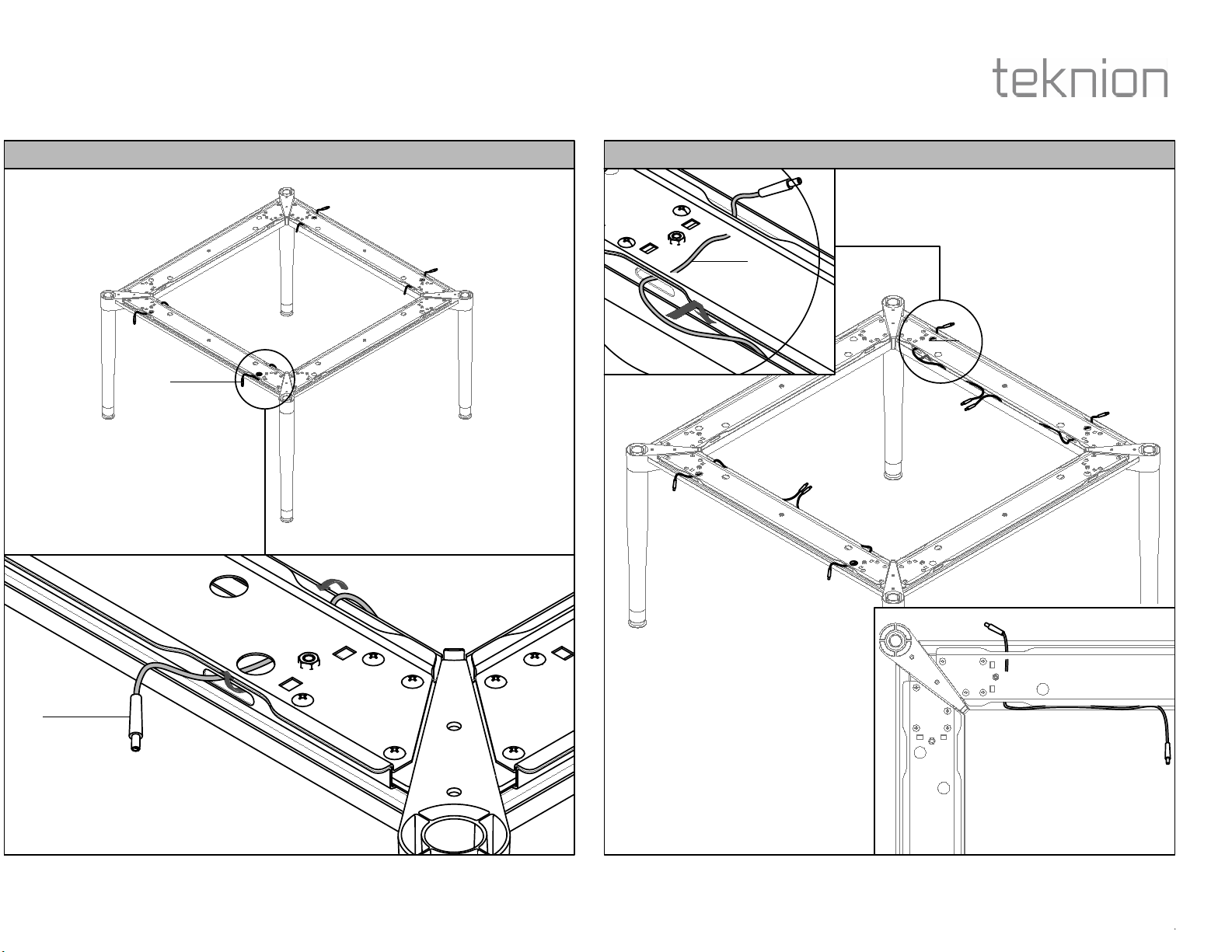 teknion