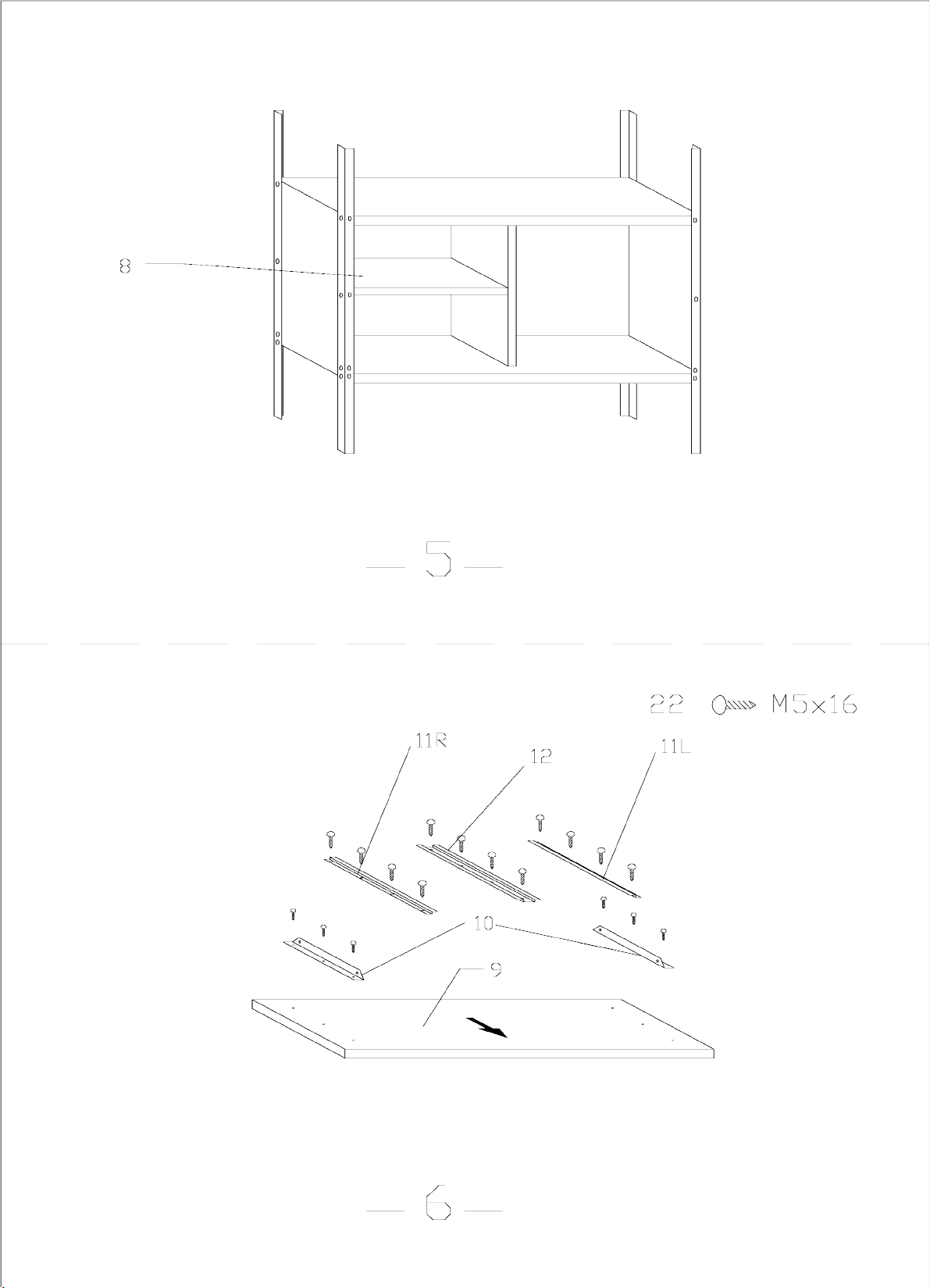 8

— 5 —

22 M5x16

11R

12

11L

10

9

— 6 —