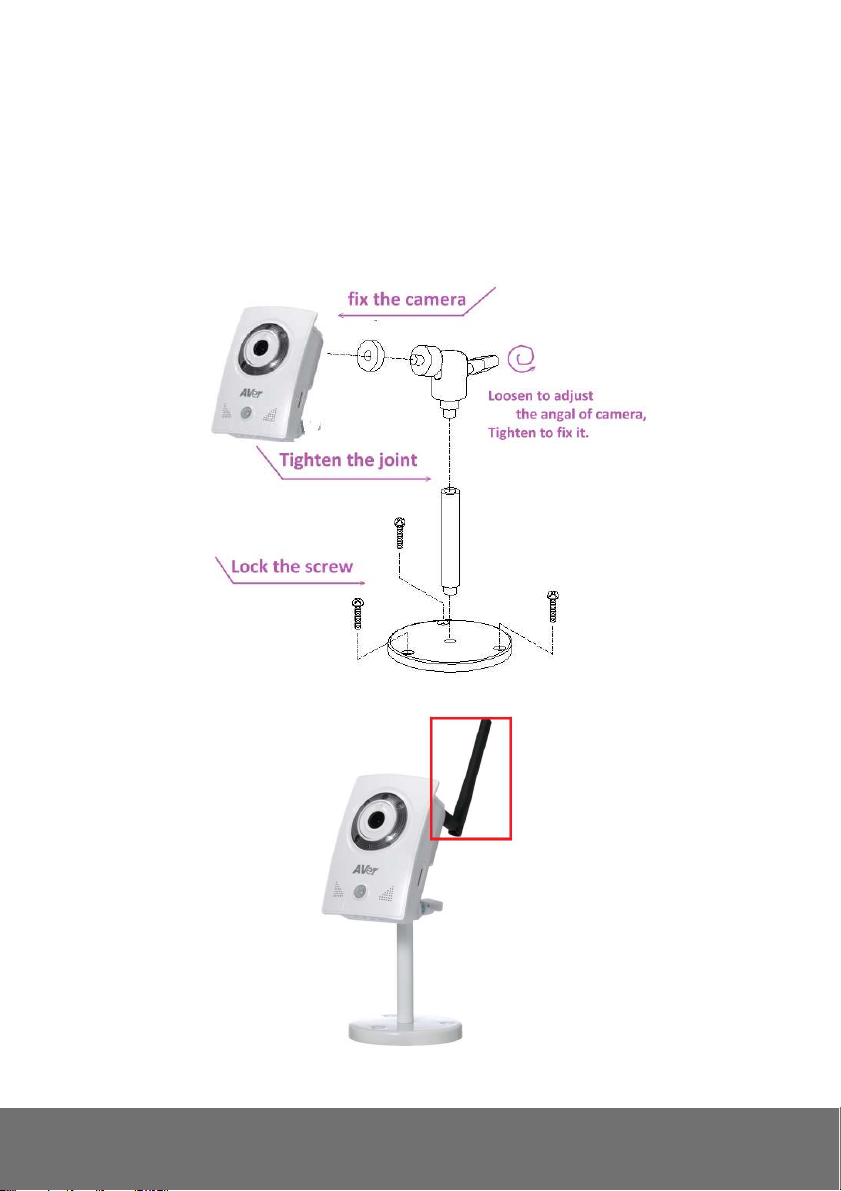 fix the camera

AVer

Loosen to adjust
the angal of camera,
Tighten to fix it.

Tighten the joint

Lock the screw

AVer