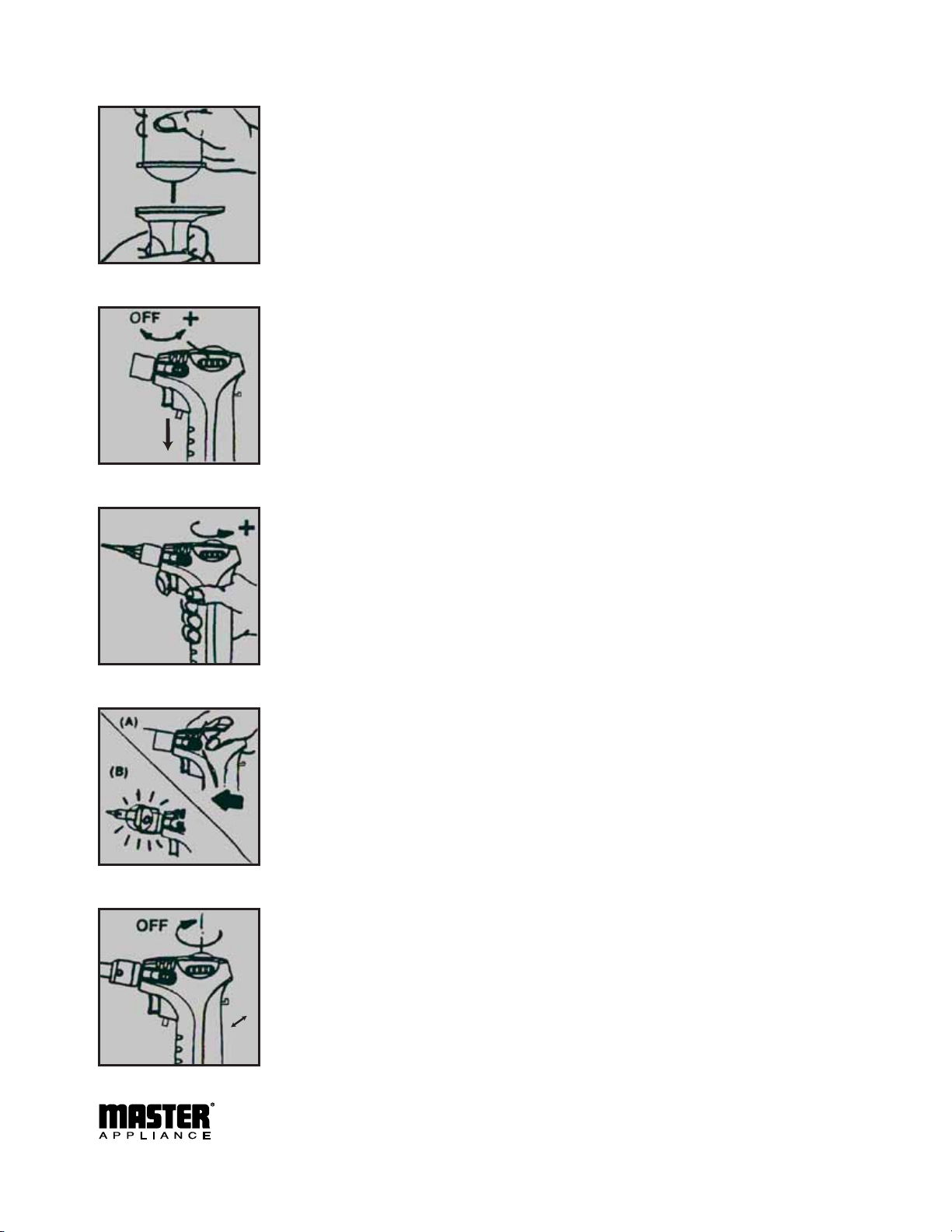 OFF +

+

(A)

(B)

OFF

MASTER®
APPLIANCE