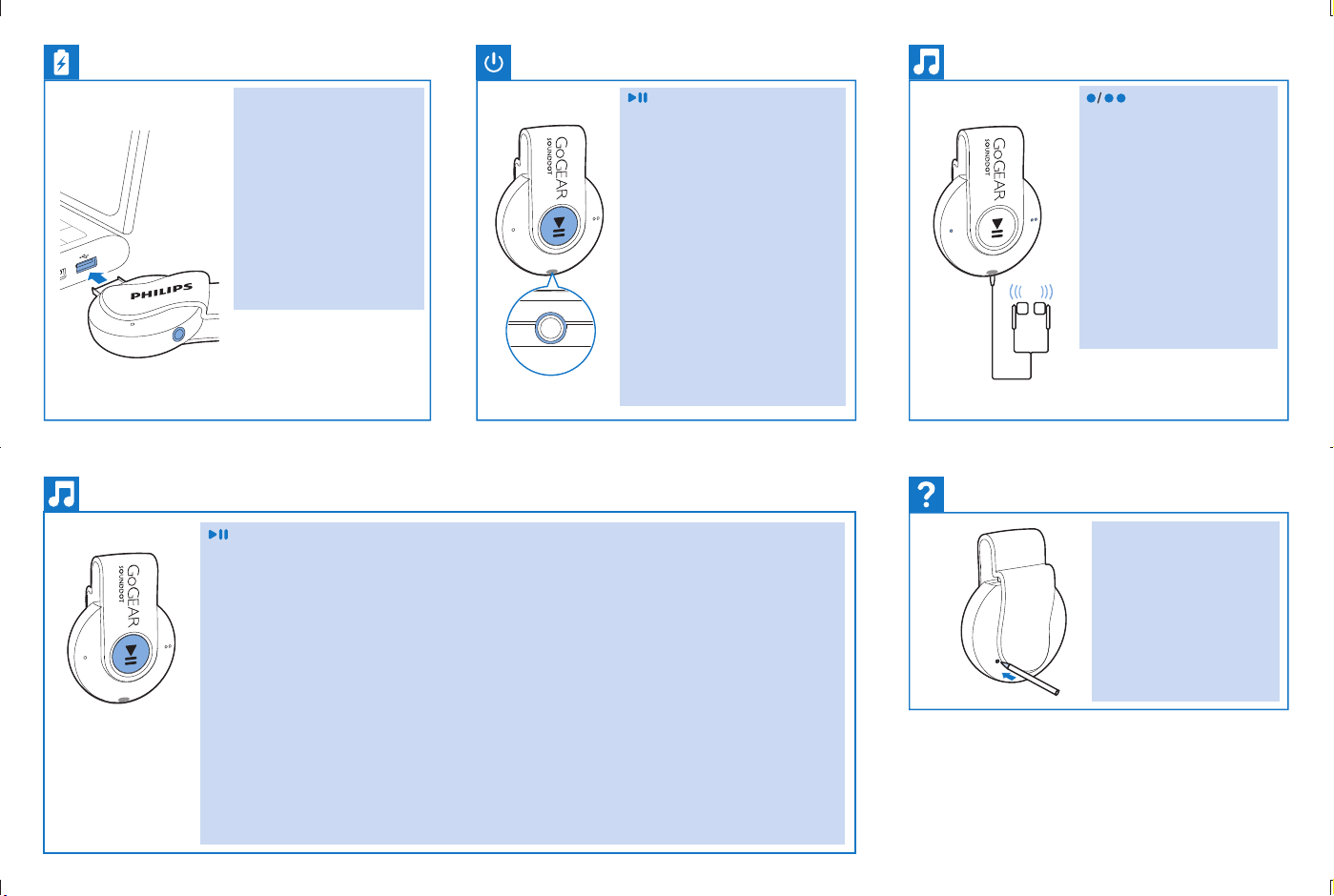 PHILIPS

GoGEAR
SOUNDDOT

GoGEAR
SOUNDDOT

GoGEAR
SOUNDDOT