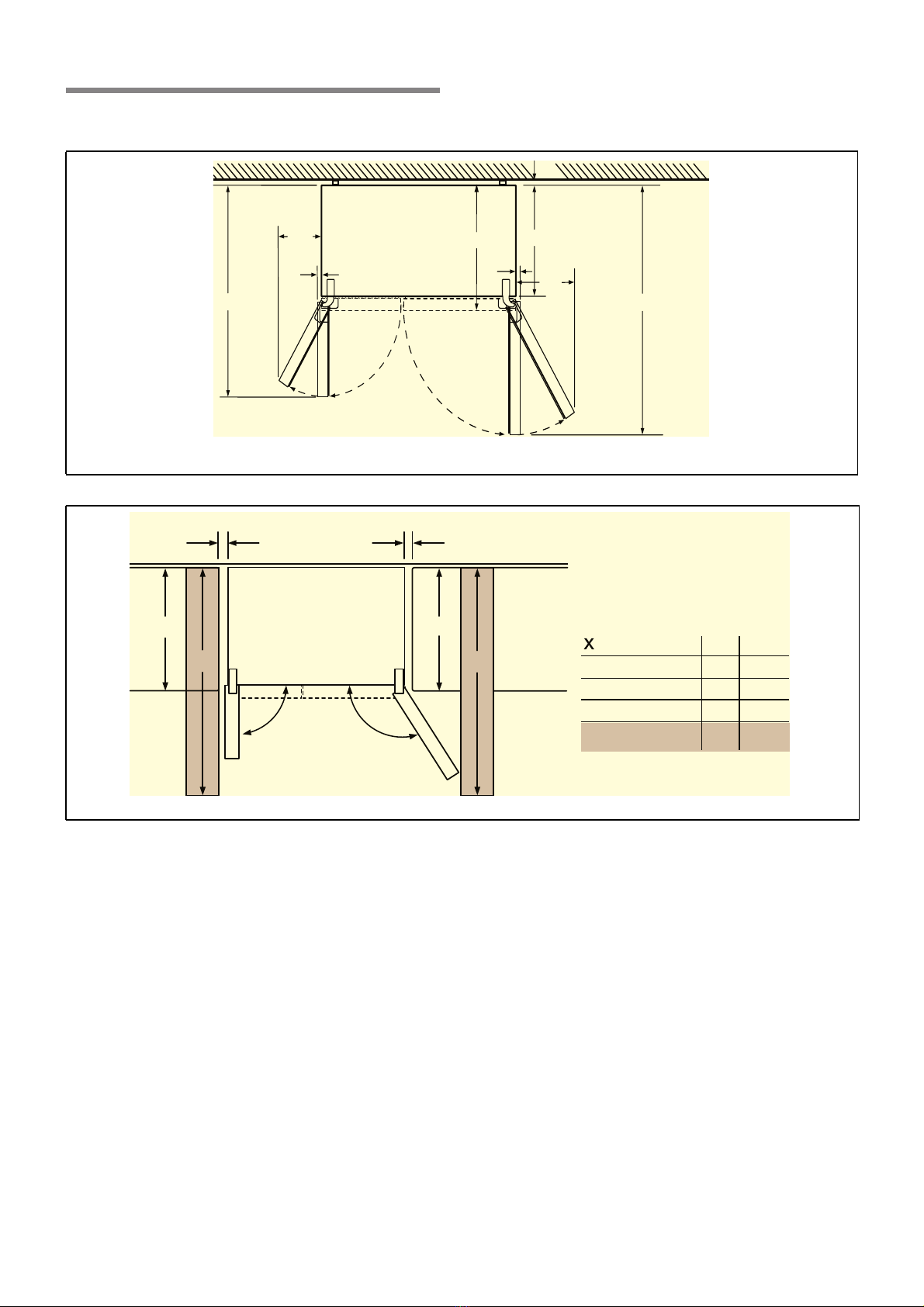 X