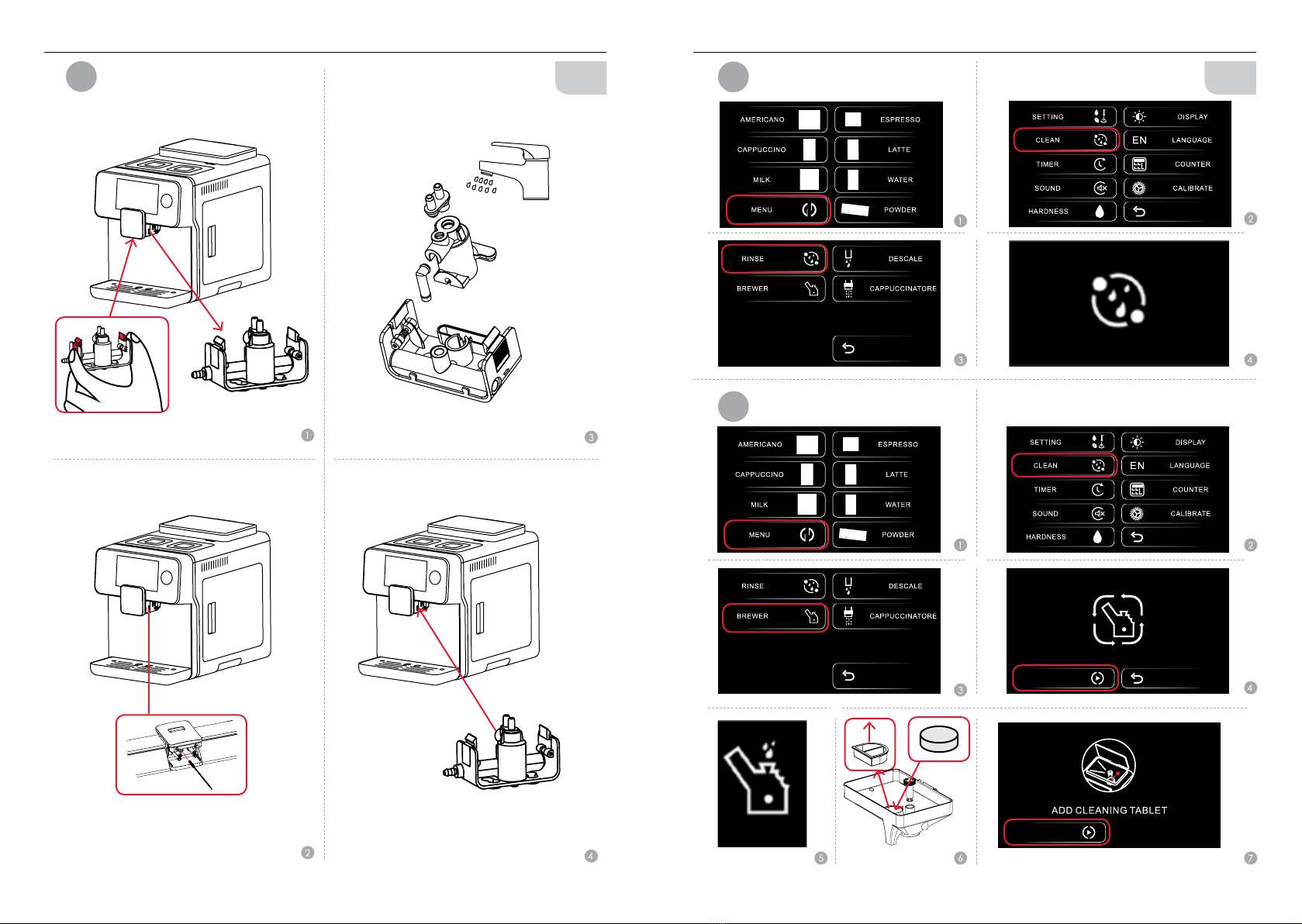 1

3

2

4

AMERICANO
ESPRESSO
CAPPUCCINO
LATTE
MILK
WATER
MENU
POWDER

1

SETTING
DISPLAY
CLEAN
EN LANGUAGE
TIMER
COUNTER
SOUND
CALIBRATE
HARDNESS

2

RINSE
DESCALE
BREWER
CAPPUCCINATORE

3

4

AMERICANO
ESPRESSO
CAPPUCCINO
LATTE
MILK
WATER
MENU
POWDER

1

SETTING
DISPLAY
CLEAN
EN LANGUAGE
TIMER
COUNTER
SOUND
CALIBRATE
HARDNESS

2

RINSE
DESCALE
BREWER
CAPPUCCINATORE

3

4

5

6

ADD CLEANING TABLET

7