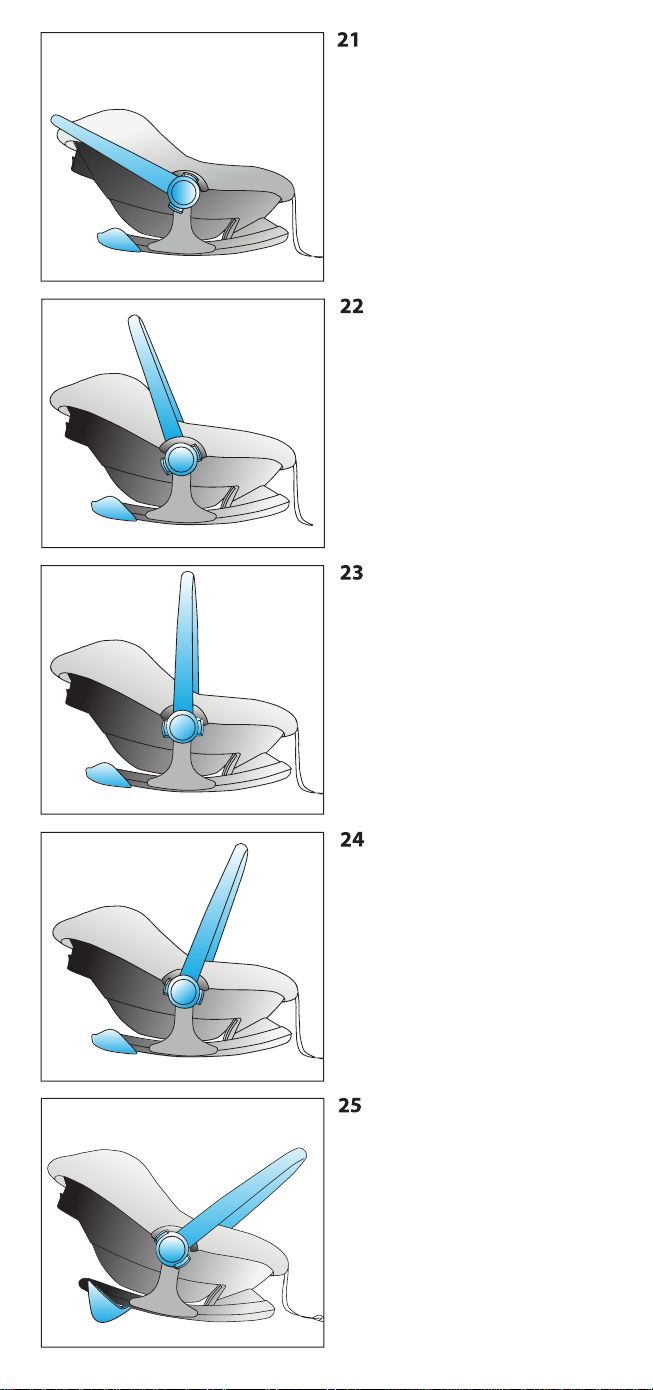 21

22

23

24

25