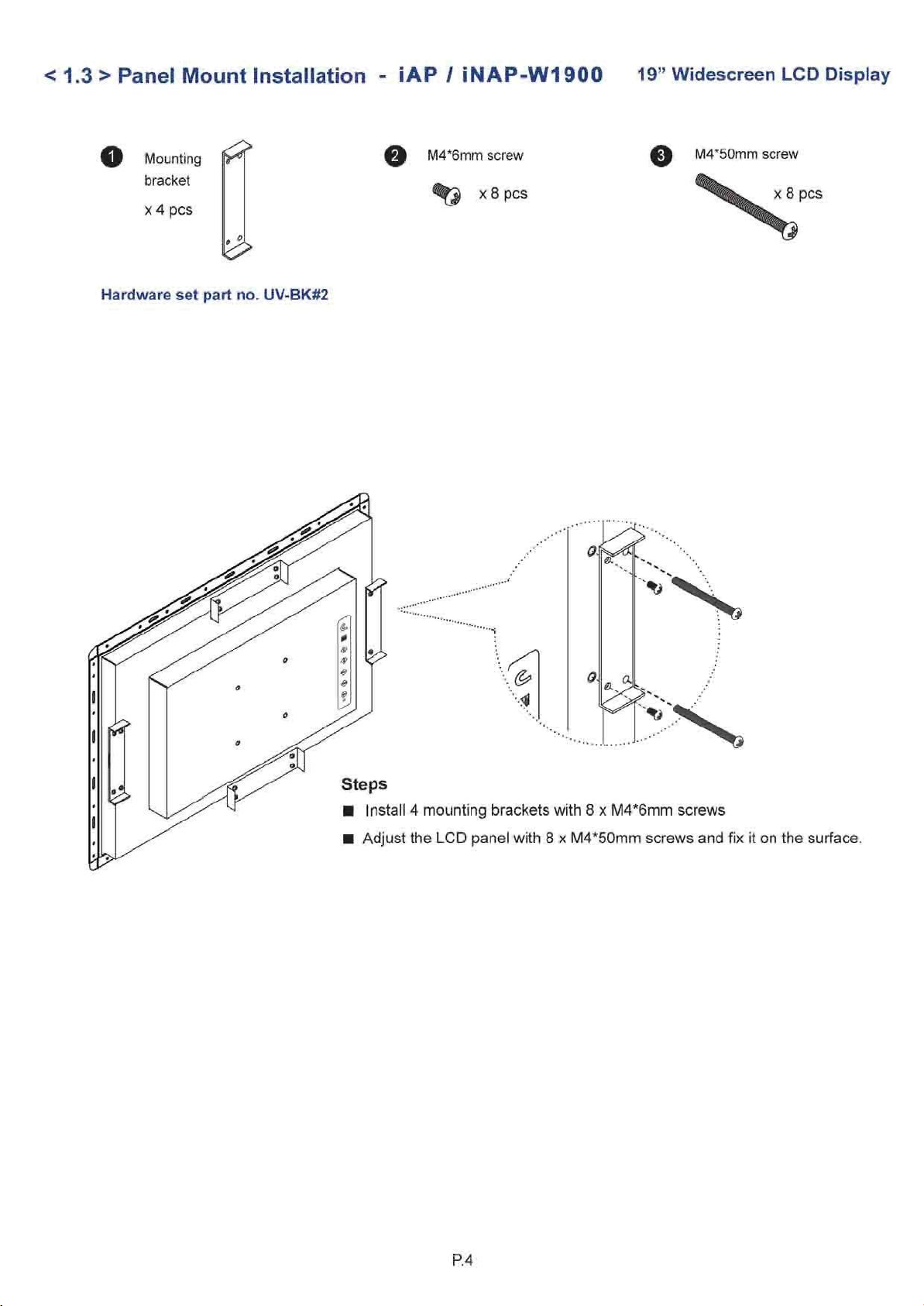 < 1.3 > Panel Mount Installation - iAP / iNAP-W1900 19" Widescreen LCD Display

1 Mounting bracket x 4 pcs

2 M4*6mm screw x 8 pcs

3 M4*50mm screw x 8 pcs

Hardware set part no. UV-BK#2

Steps

■ Install 4 mounting brackets with 8 x M4*6mm screws

■ Adjust the LCD panel with 8 x M4*50mm screws and fix it on the surface.

P.4