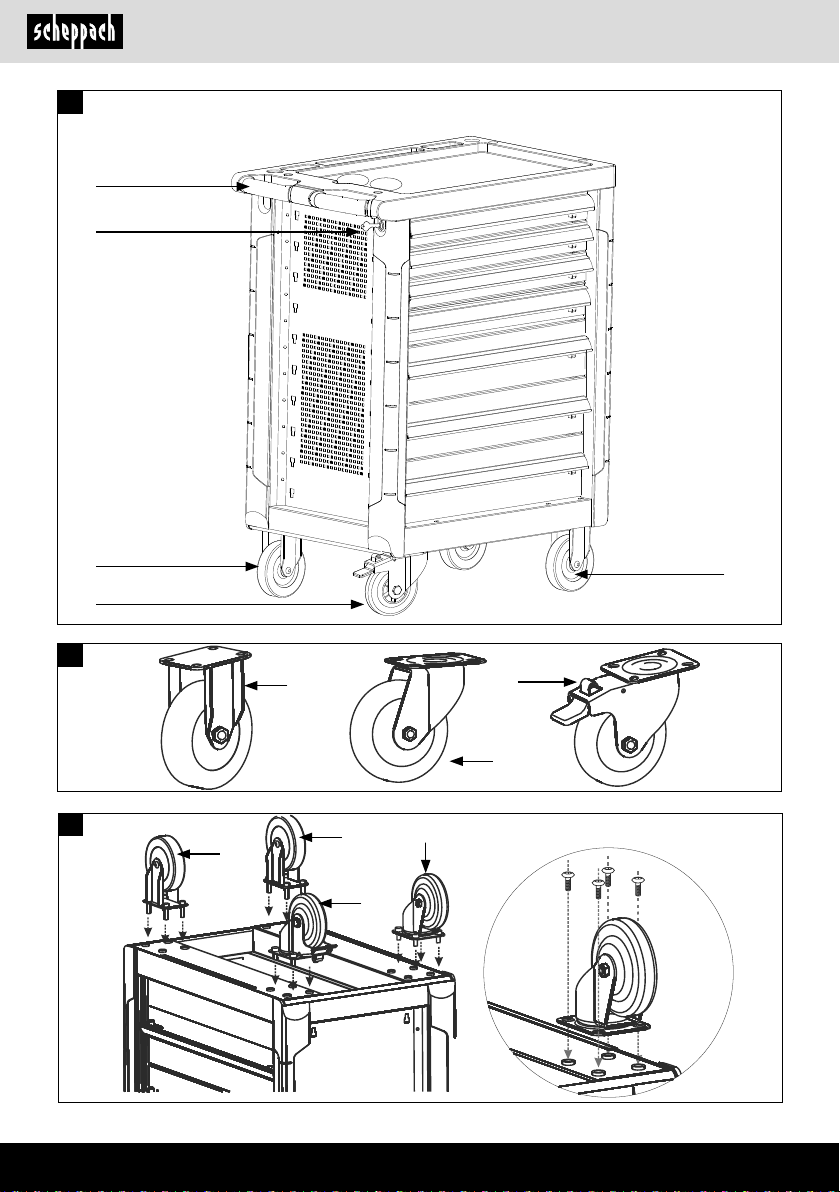 scheppach