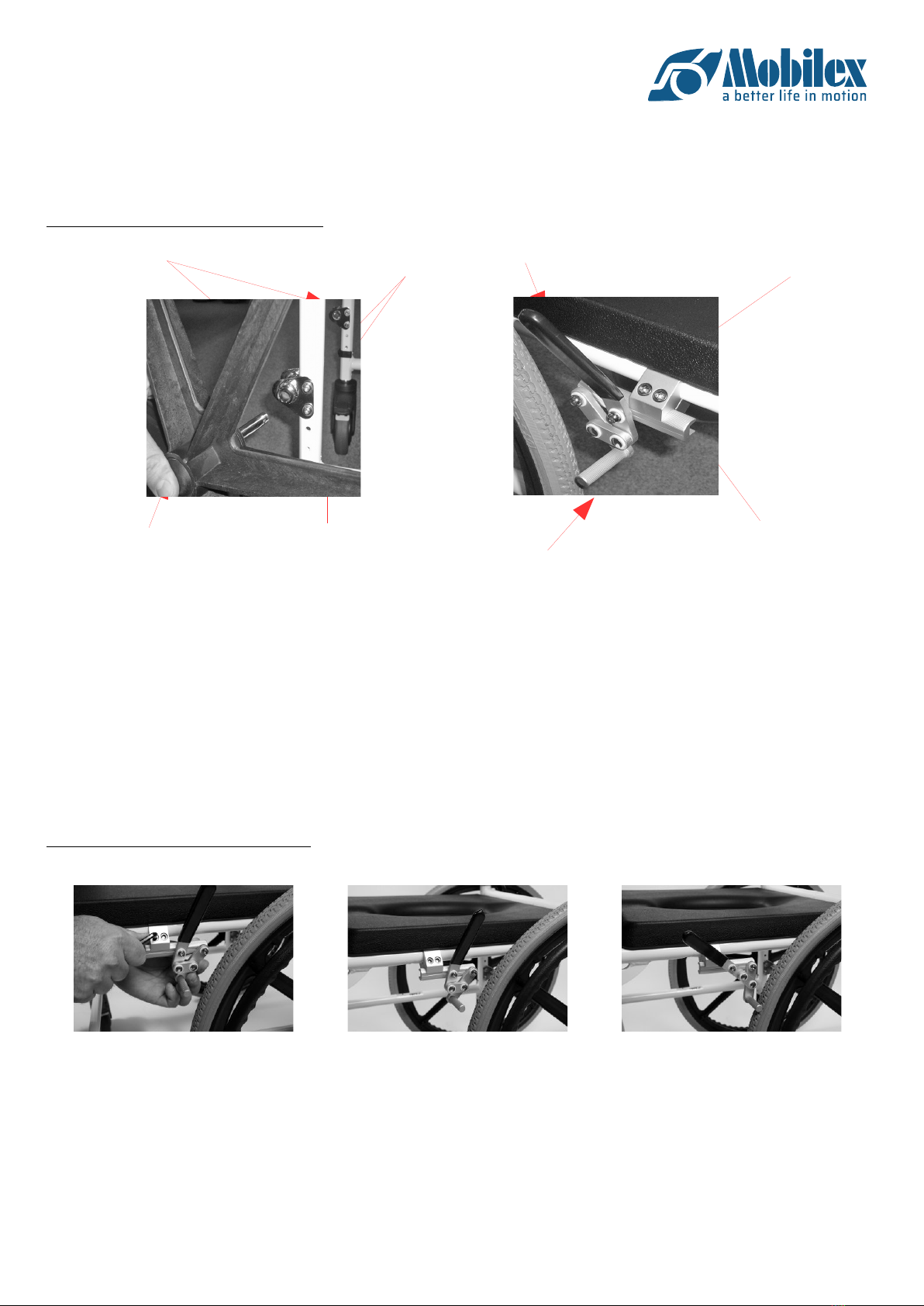 Mobilex
a better life in motion