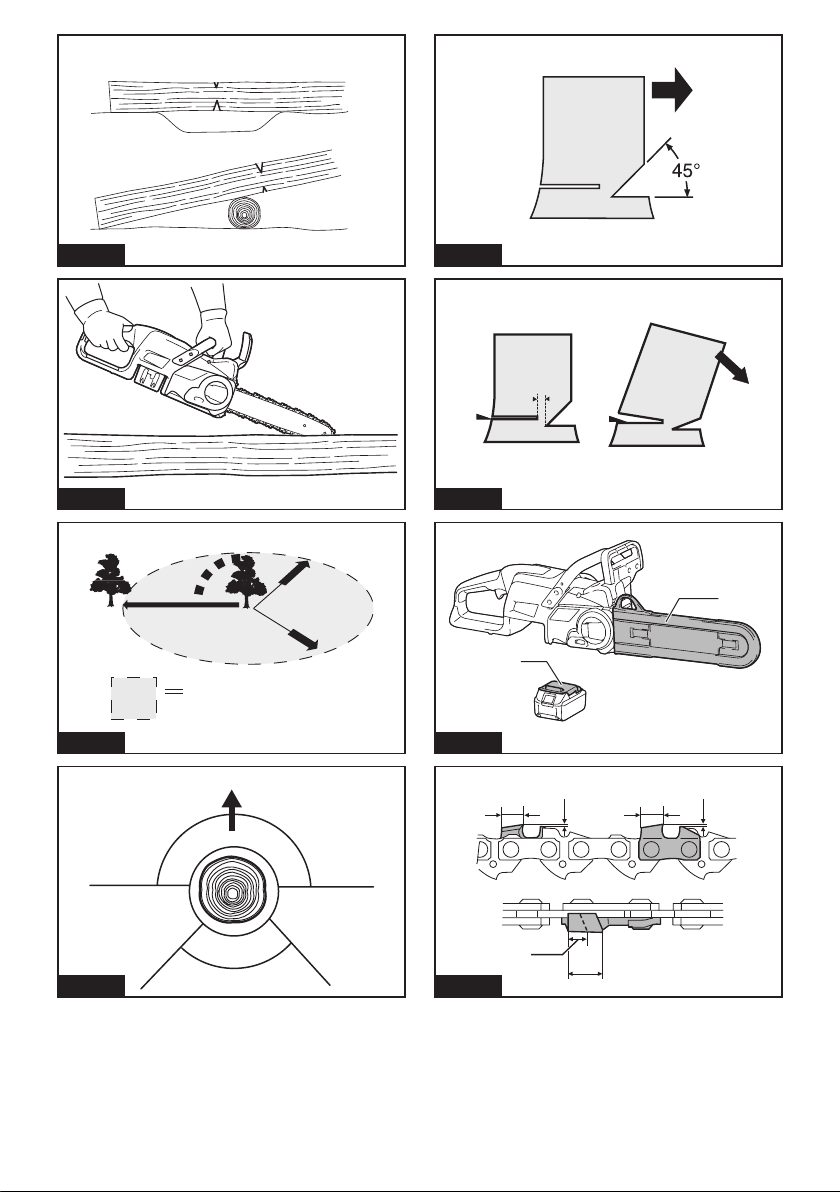 45°