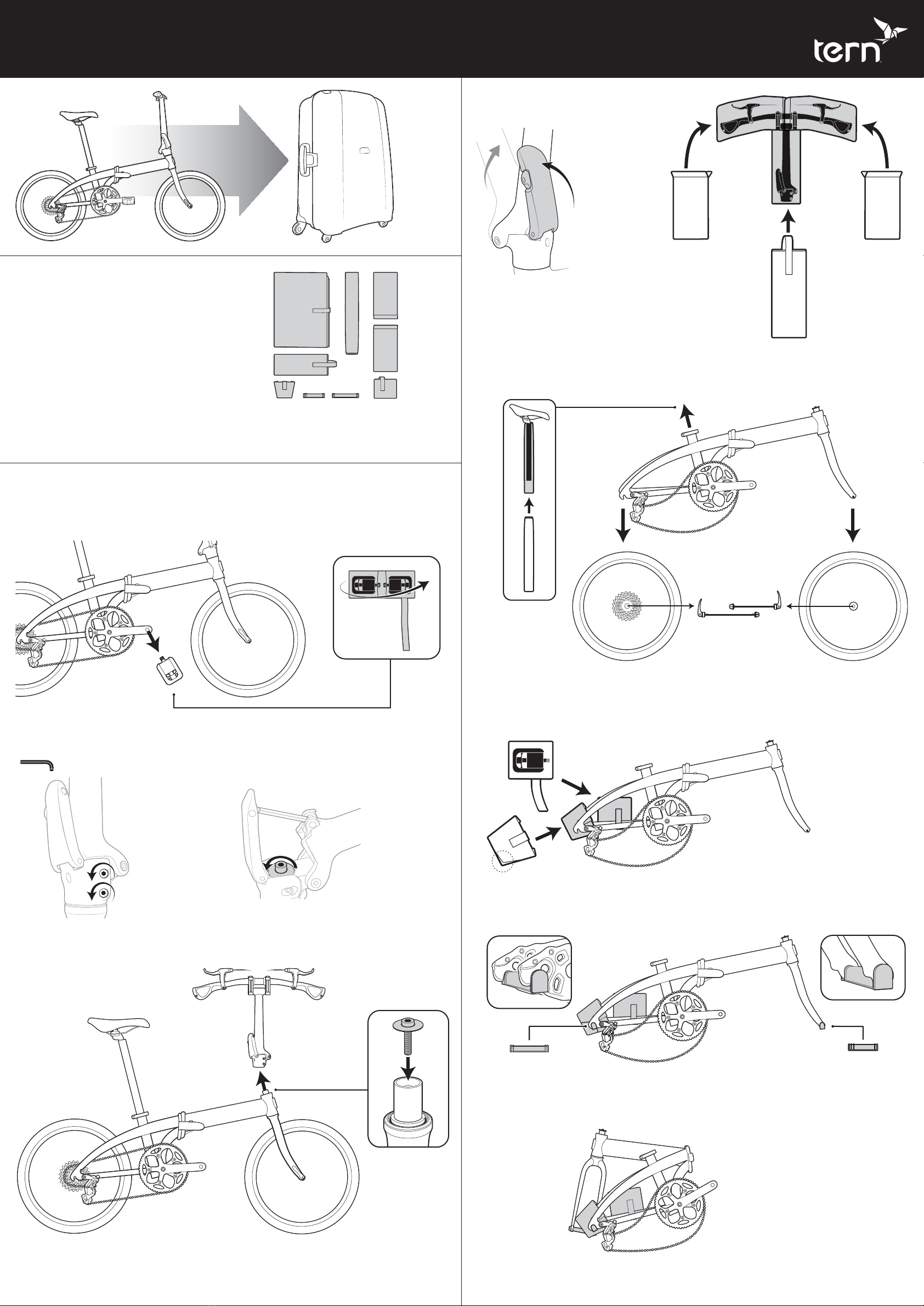 tern