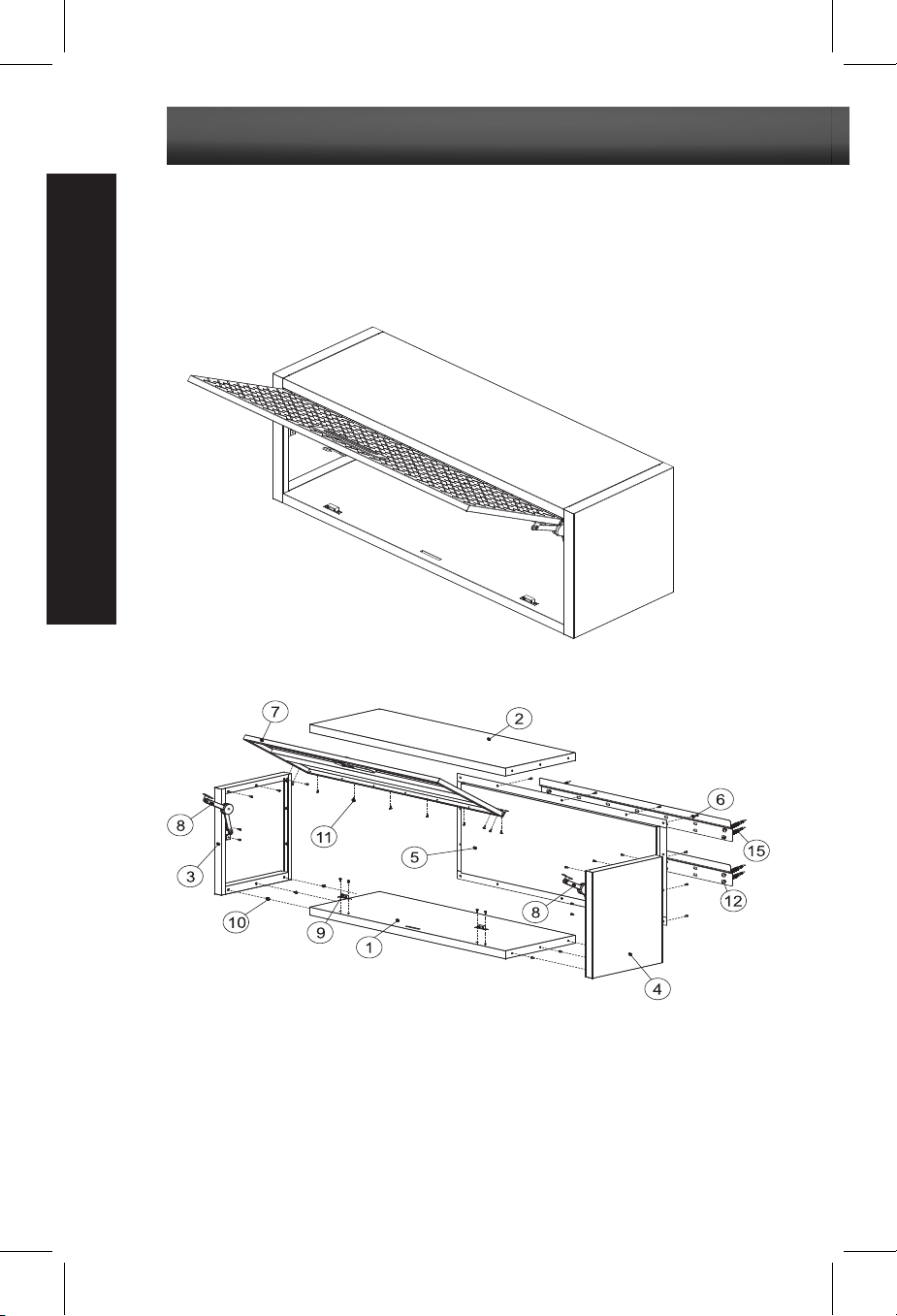 7
2
6
8
11
15
5
3
8
12
10
9
1
4