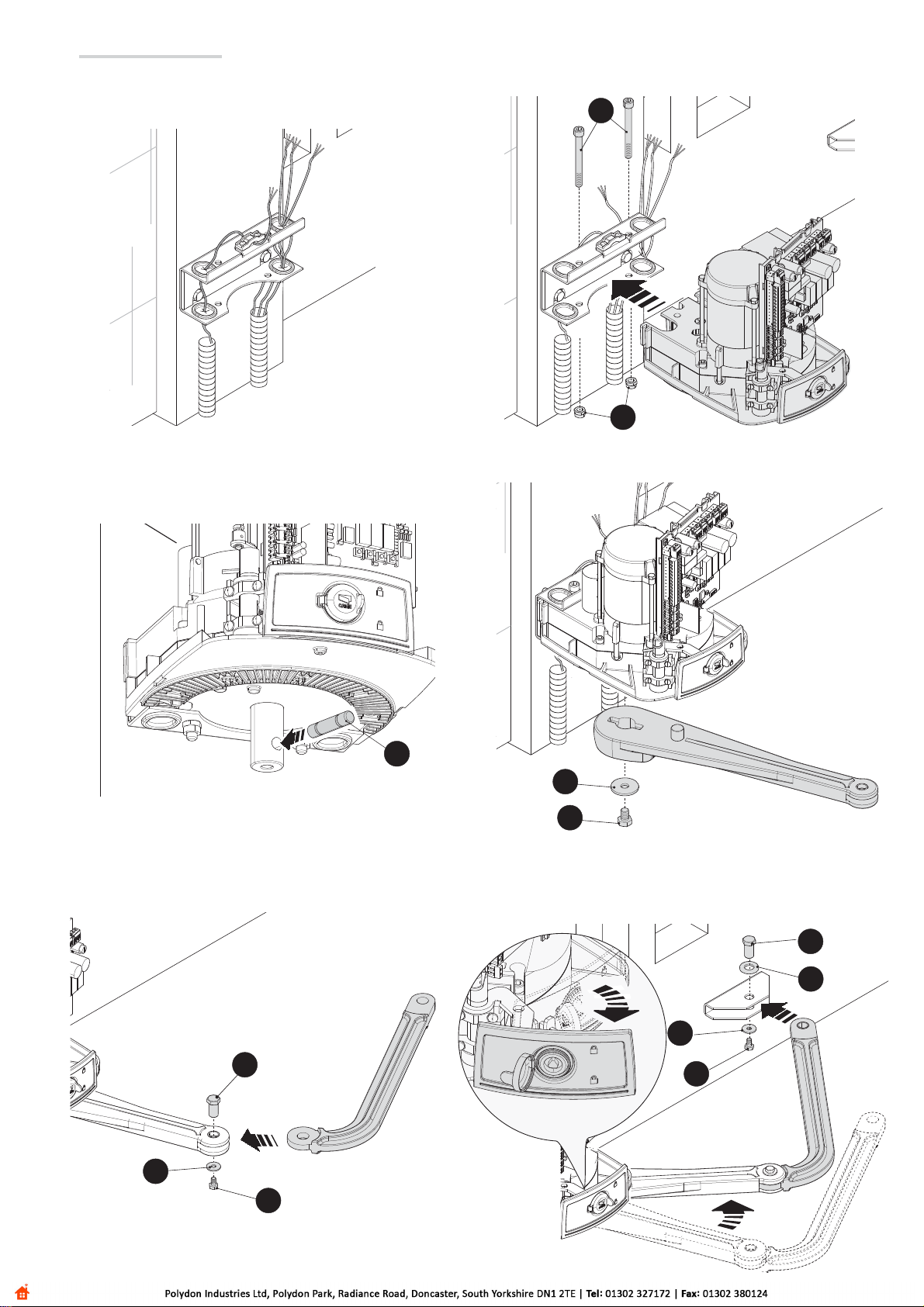 Polydon Industries Ltd, Polydon Park, Radiance Road, Doncaster, South Yorkshire DN1 2TE | Tel: 01302 327172 | Fax: 01302 380124