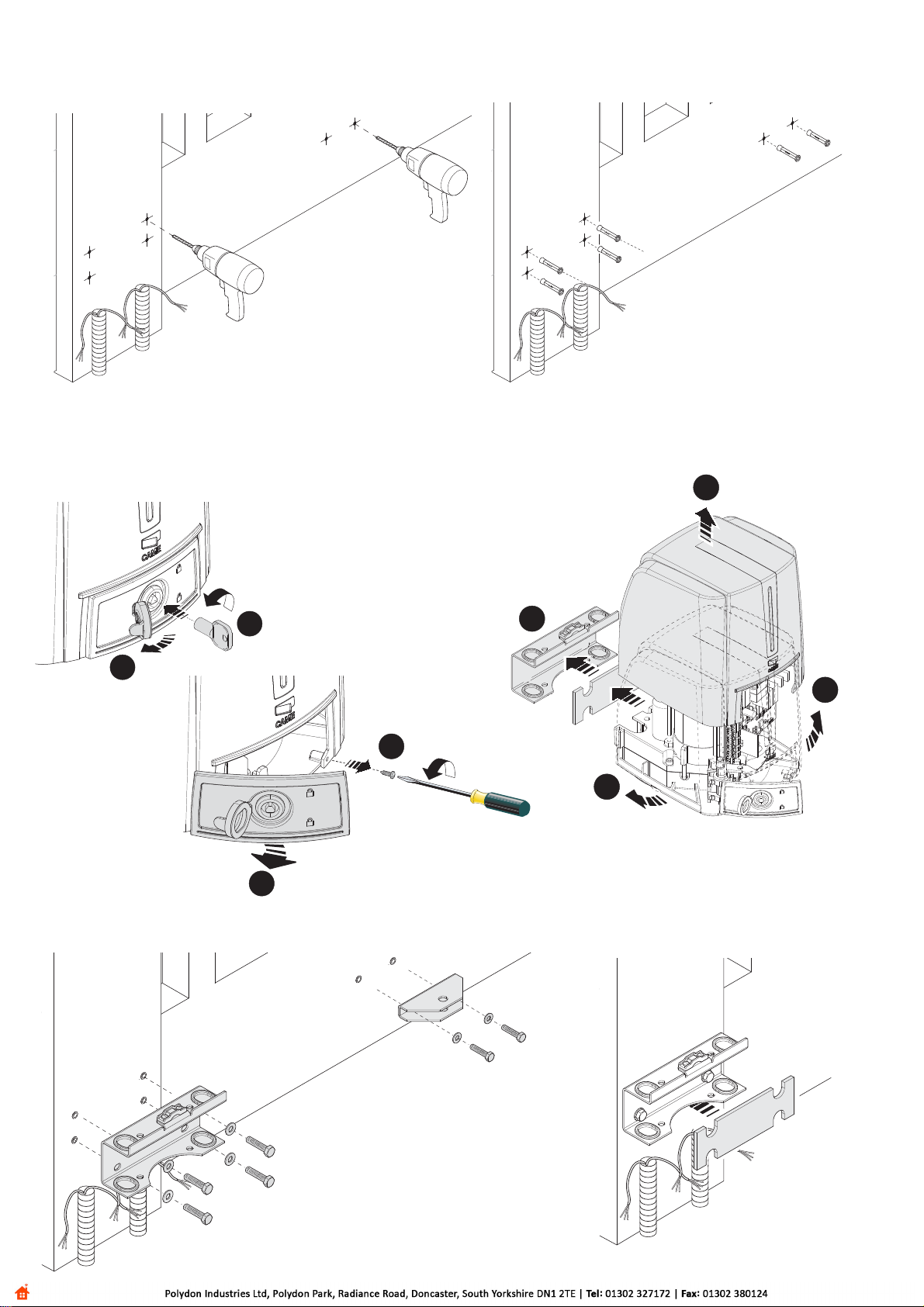 CAME

CAME

Polydon Industries Ltd, Polydon Park, Radiance Road, Doncaster, South Yorkshire DN1 2TE | Tel: 01302 327172 | Fax: 01302 380124