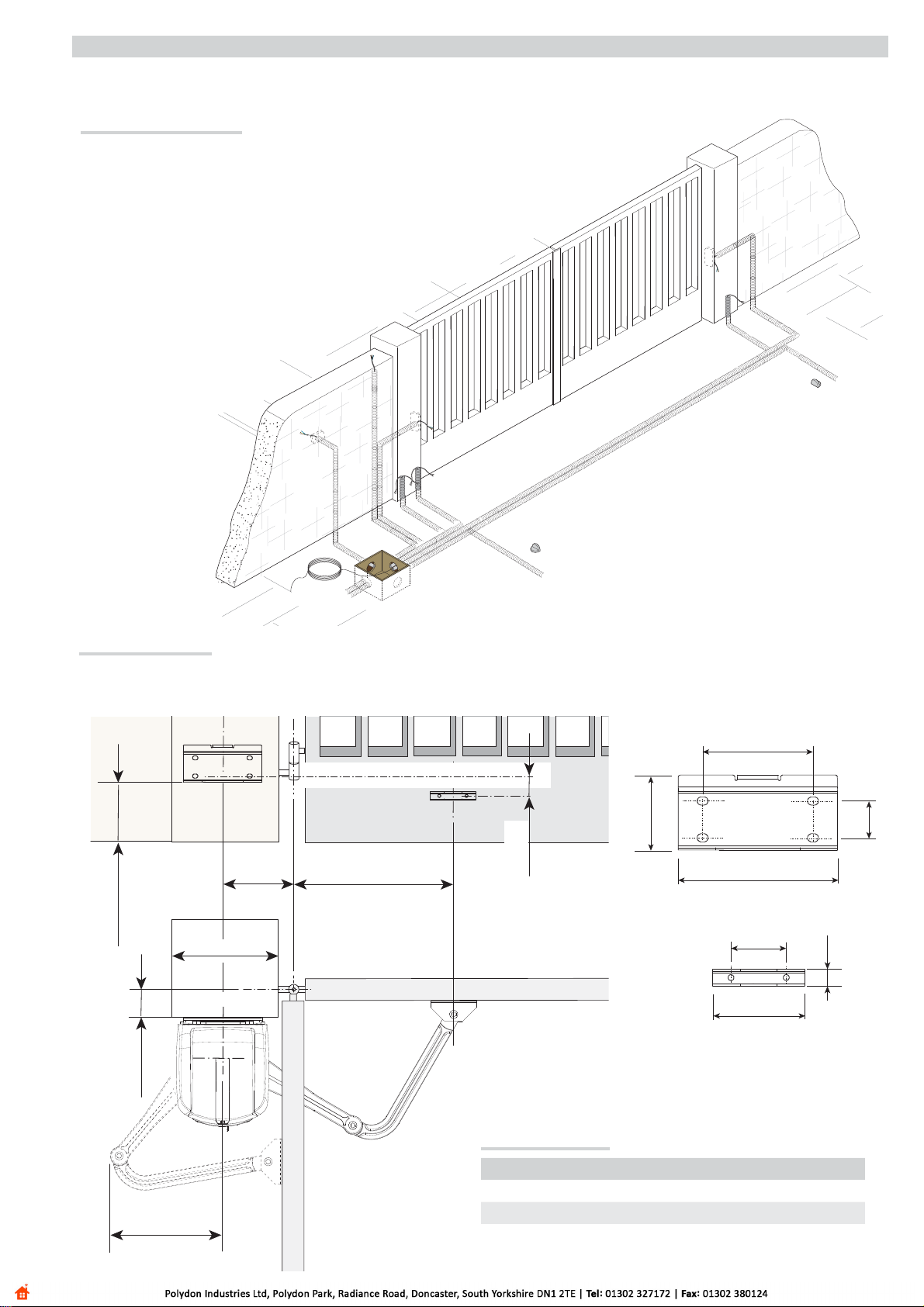 Polydon Industries Ltd, Polydon Park, Radiance Road, Doncaster, South Yorkshire DN1 2TE | Tel: 01302 327172 | Fax: 01302 380124