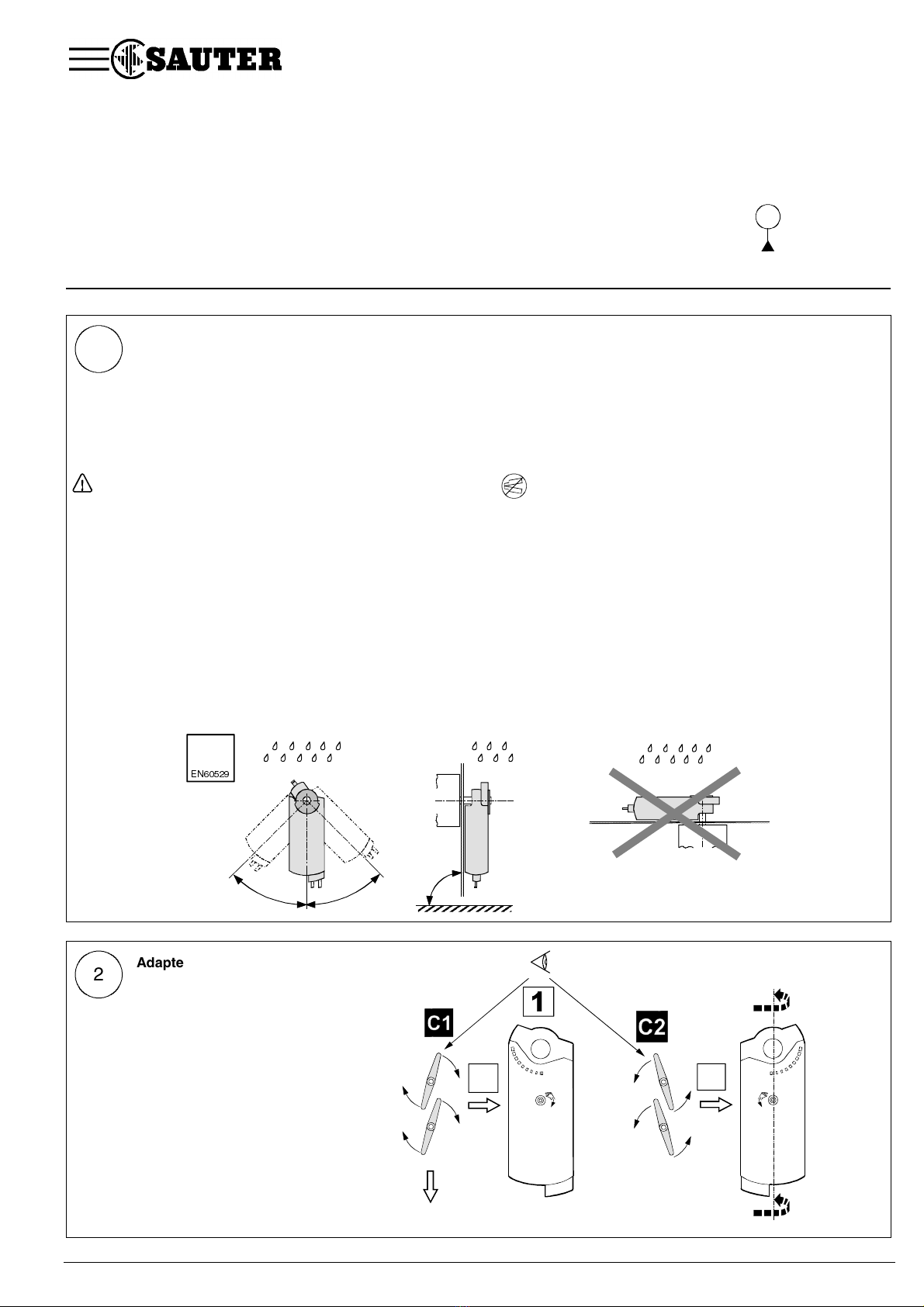 SAUTER

EN60529

2

Adapte

1

C1

C2