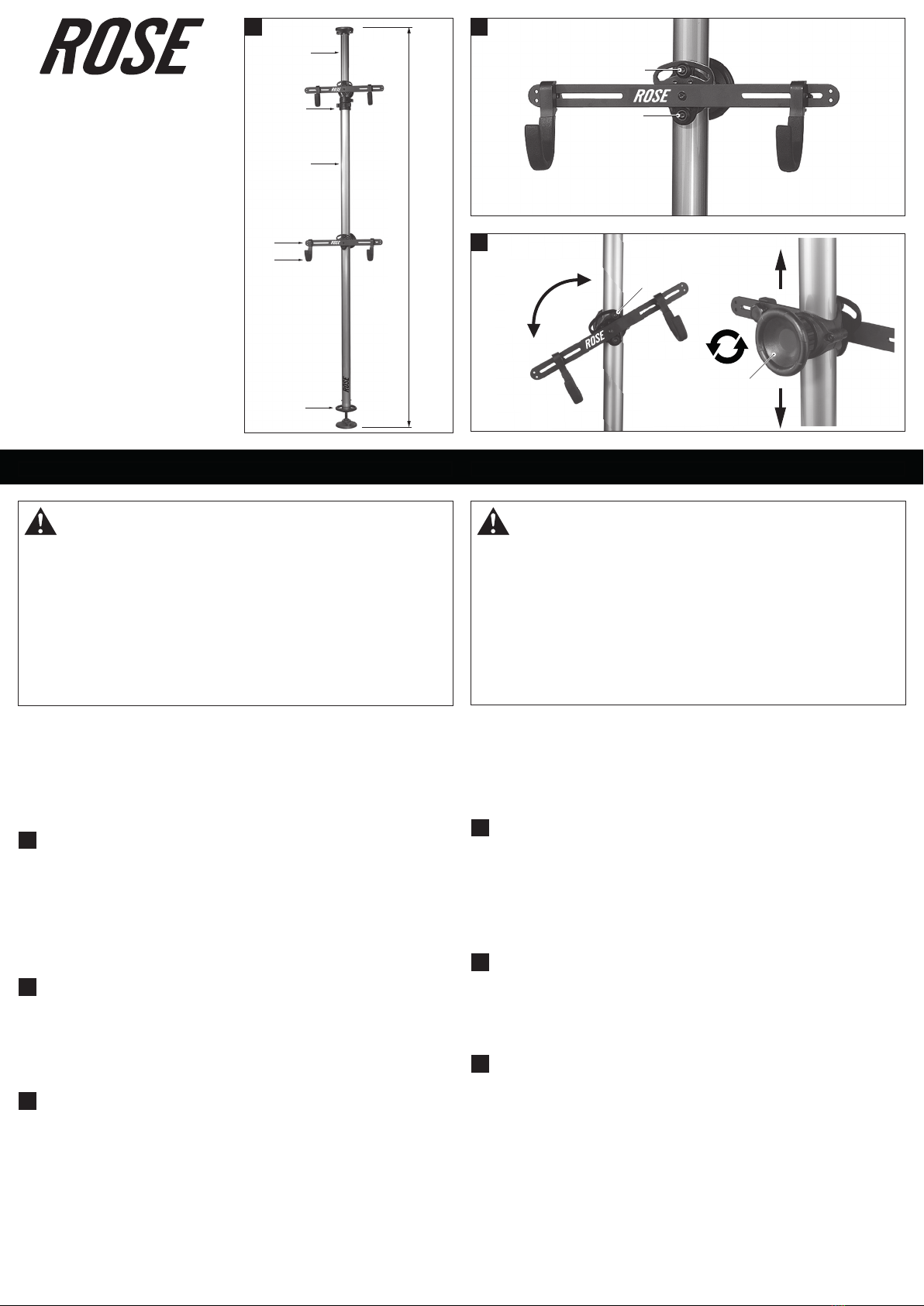 ROSE

ROSE

ROSE

ROSE

ROSE

ROSE