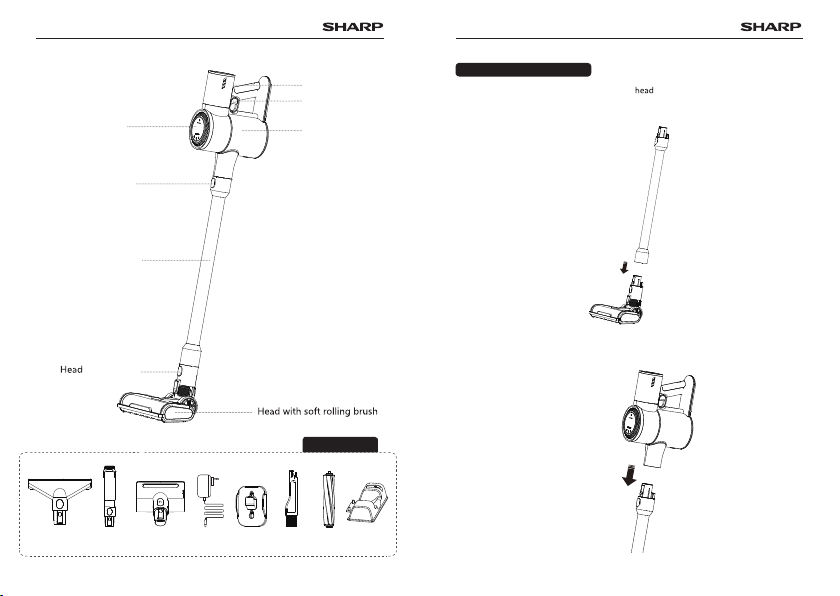 SHARP

Head

Head with soft rolling brush

SHARP

head