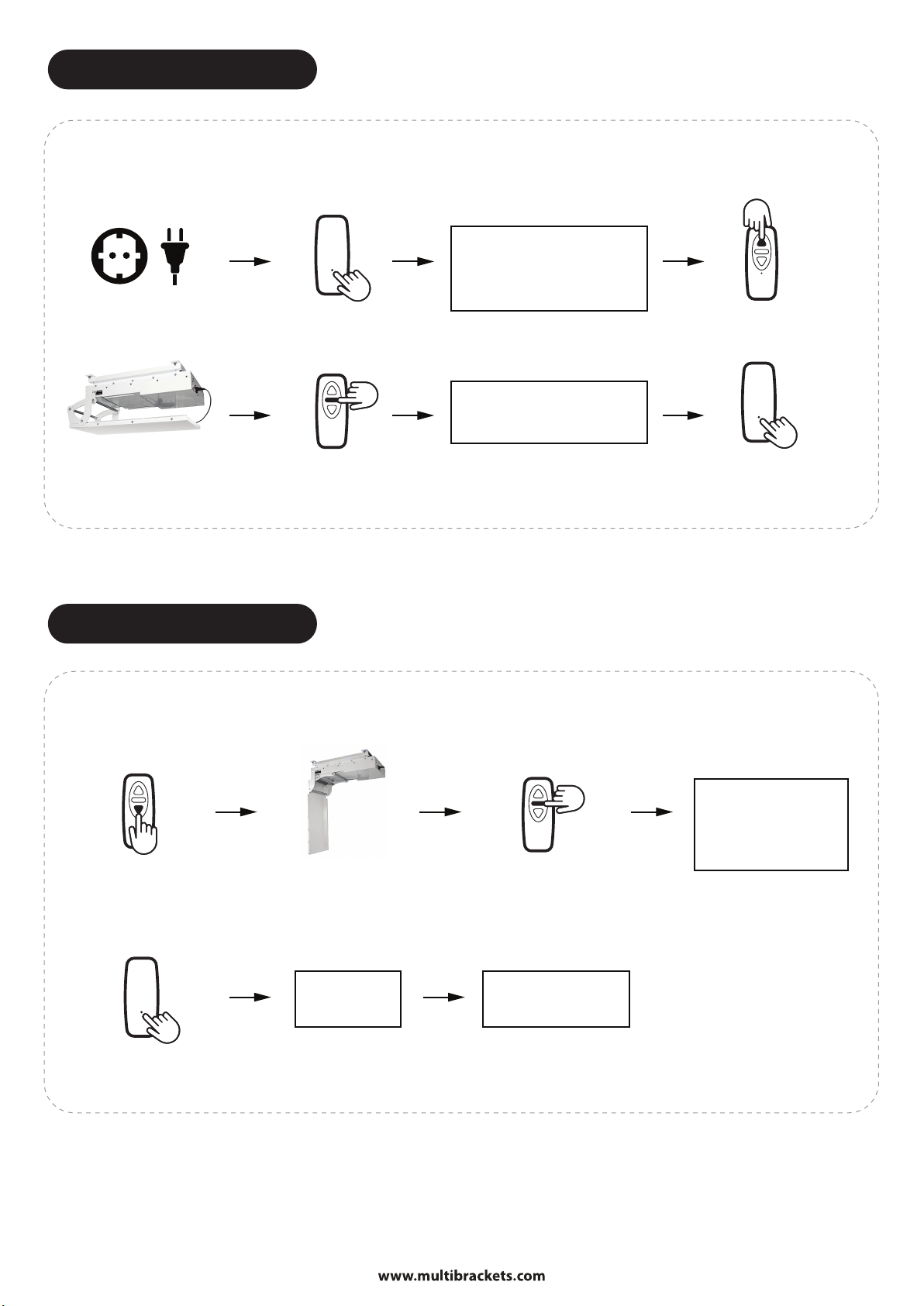 www.multibrackets.com