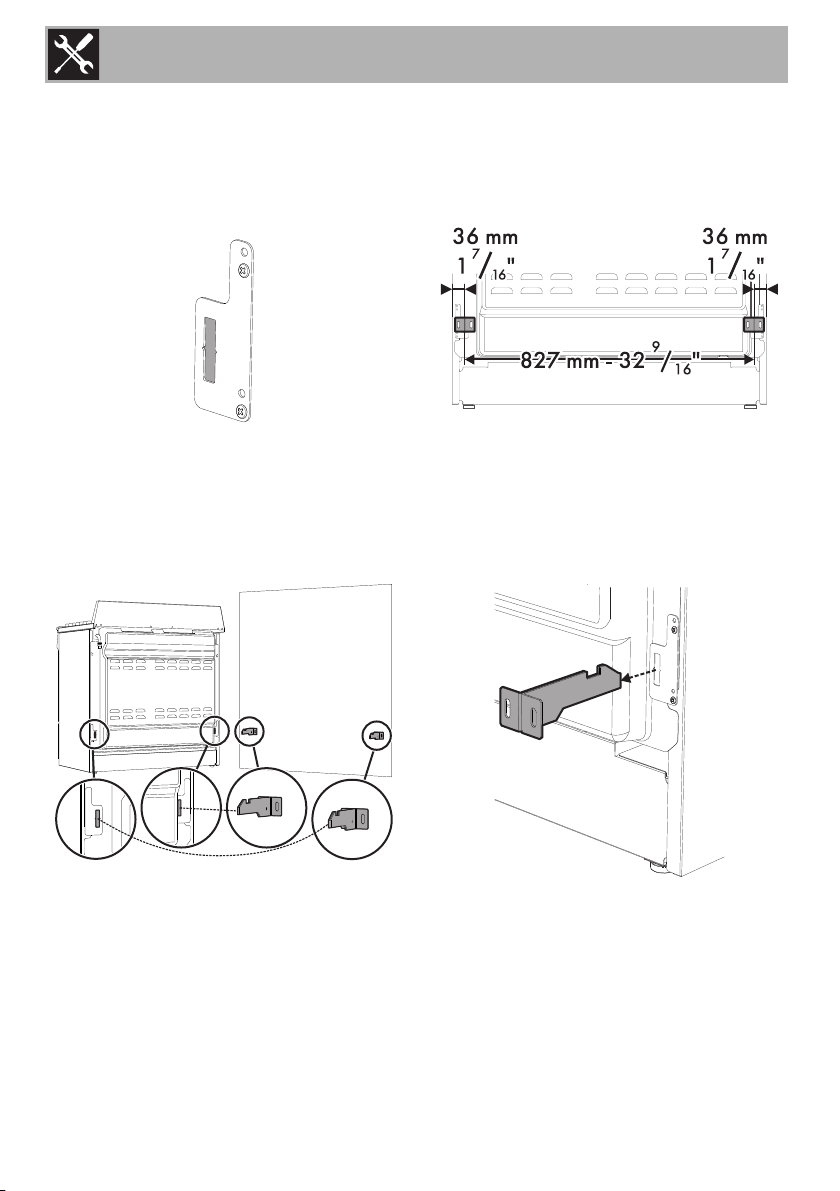 36 mm
$1\frac{7}{16}$"

36 mm
$1\frac{7}{16}$"

827 mm - $32\frac{9}{16}$"