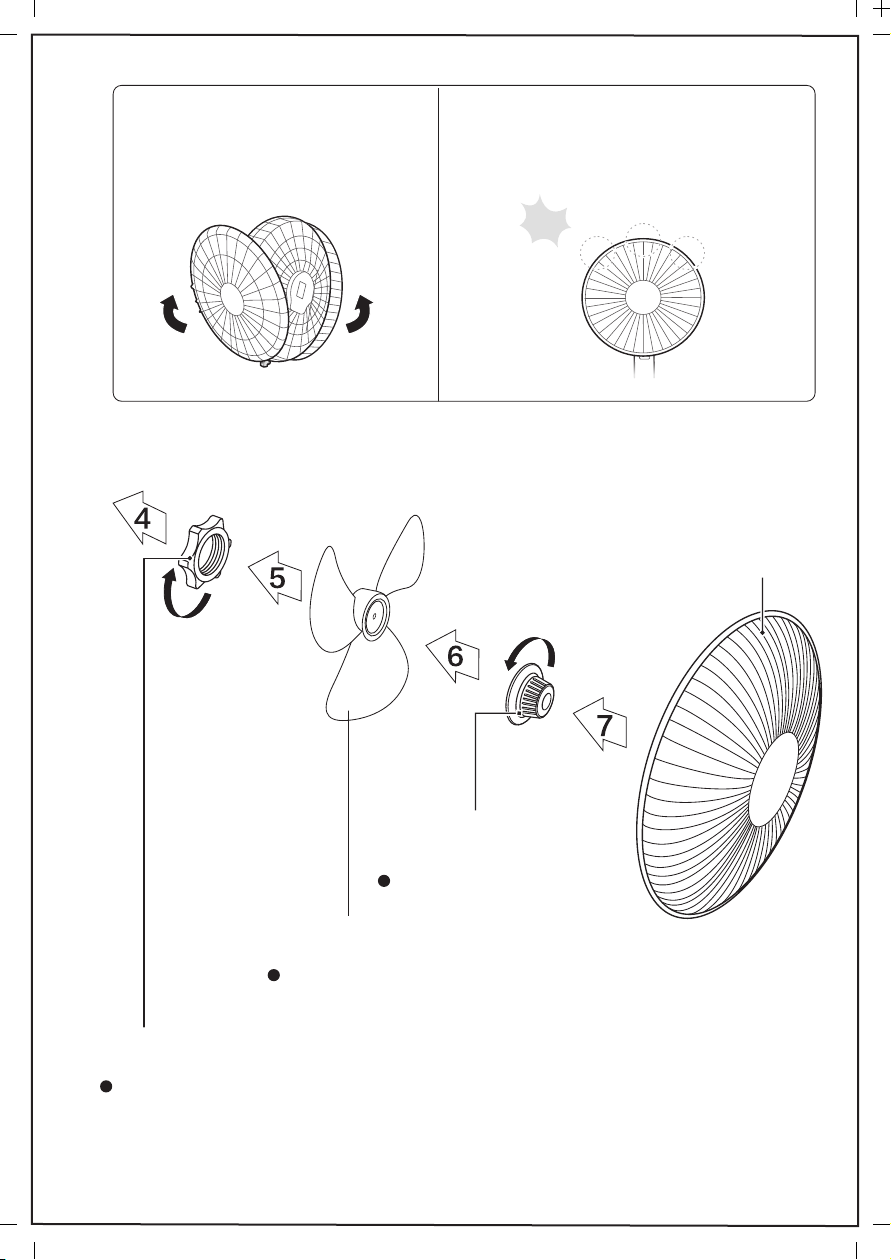 4
5
6
7