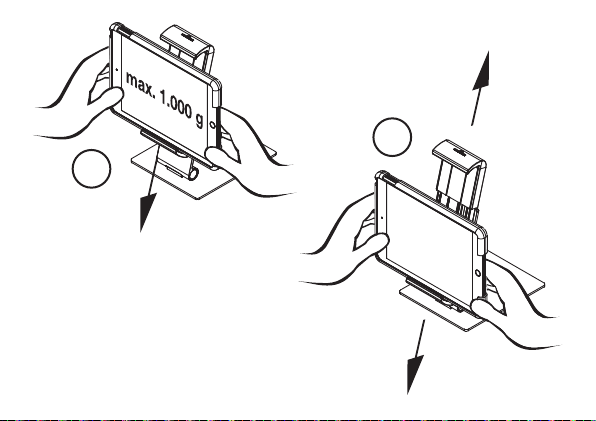 max. 1.000 g