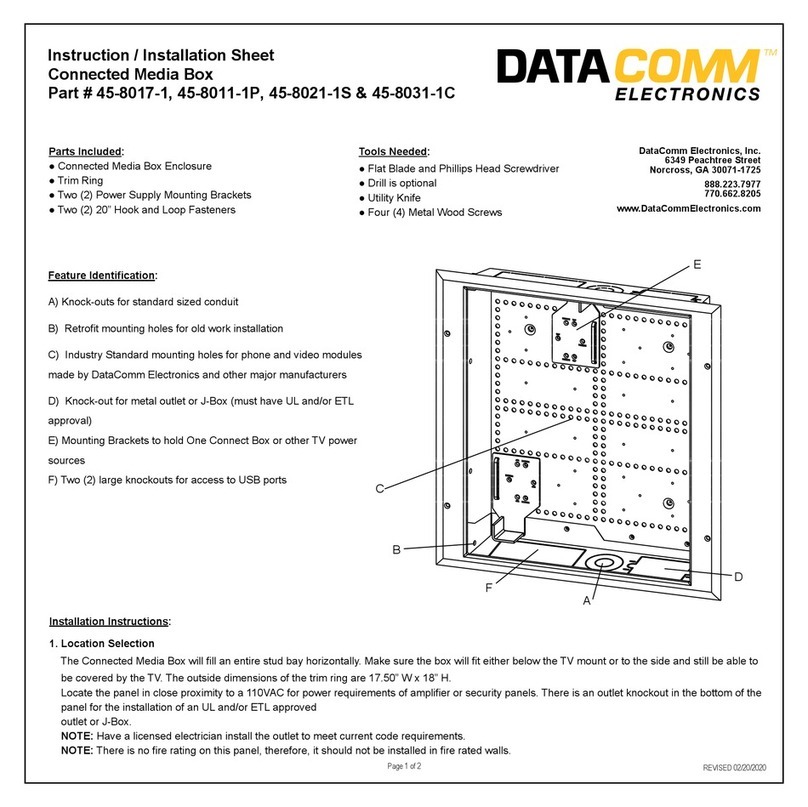 Instruction / Installation Sheet
Connected Media Box
Part # 45-8017-1, 45-8011-1P, 45-8021-1S & 45-8031-1C

DATACOMM™
ELECTRONICS

Parts Included:
● Connected Media Box Enclosure
● Trim Ring
● Two (2) Power Supply Mounting Brackets
● Two (2) 20" Hook and Loop Fasteners

Tools Needed:
● Flat Blade and Phillips Head Screwdriver
● Drill is optional
● Utility Knife
● Four (4) Metal Wood Screws

DataComm Electronics, Inc.
6349 Peachtree Street
Norcross, GA 30071-1725
888.223.7977
770.662.8205
www.DataCommElectronics.com

Feature Identification:

A) Knock-outs for standard sized conduit

B) Retrofit mounting holes for old work installation

C) Industry Standard mounting holes for phone and video modules made by DataComm Electronics and other major manufacturers

D) Knock-out for metal outlet or J-Box (must have UL and/or ETL approval)

E) Mounting Brackets to hold One Connect Box or other TV power sources

F) Two (2) large knockouts for access to USB ports

E
C
B
F
A
D

Installation Instructions:

1. Location Selection
The Connected Media Box will fill an entire stud bay horizontally. Make sure the box will fit either below the TV mount or to the side and still be able to be covered by the TV. The outside dimensions of the trim ring are 17.50" W x 18" H.
Locate the panel in close proximity to a 110VAC for power requirements of amplifier or security panels. There is an outlet knockout in the bottom of the panel for the installation of an UL and/or ETL approved outlet or J-Box.
NOTE: Have a licensed electrician install the outlet to meet current code requirements.
NOTE: There is no fire rating on this panel, therefore, it should not be installed in fire rated walls.

Page 1 of 2

REVISED 02/20/2020