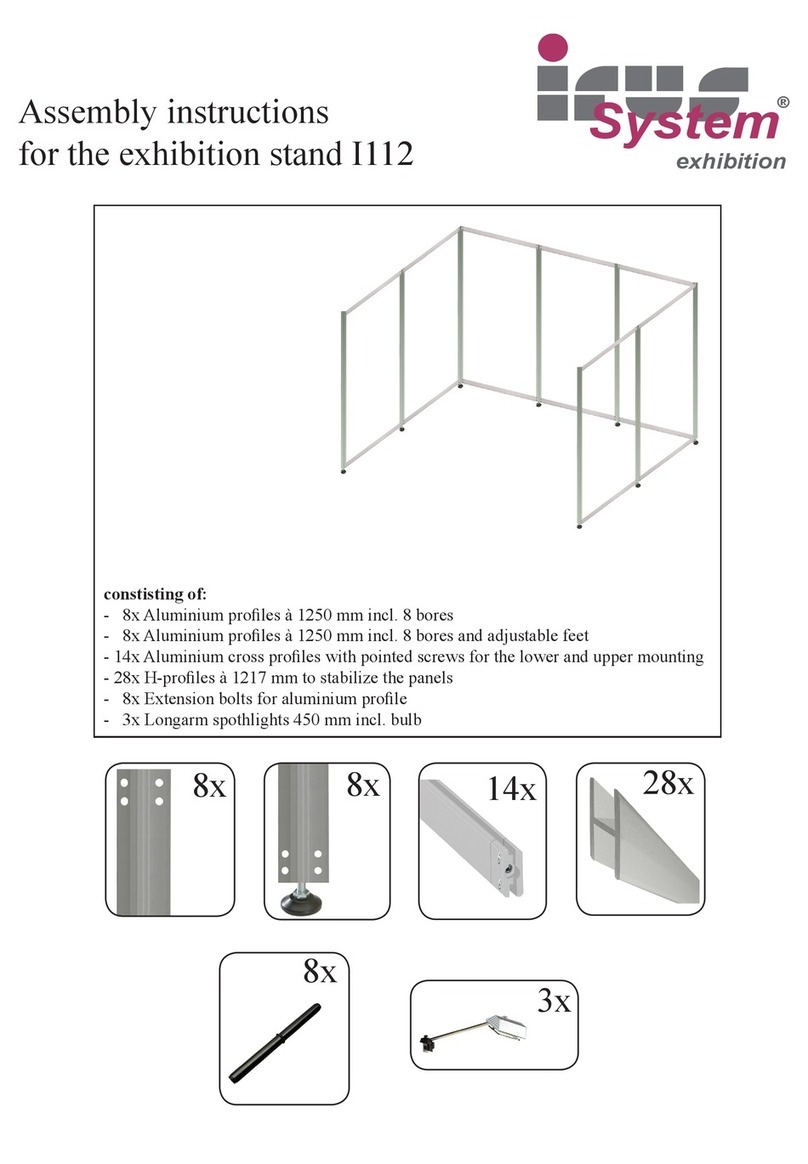 Assembly instructions
for the exhibition stand I112

icus System®
exhibition

constisting of:
- 8x Aluminium profiles à 1250 mm incl. 8 bores
- 8x Aluminium profiles à 1250 mm incl. 8 bores and adjustable feet
- 14x Aluminium cross profiles with pointed screws for the lower and upper mounting
- 28x H-profiles à 1217 mm to stabilize the panels
- 8x Extension bolts for aluminium profile
- 3x Longarm spothlights 450 mm incl. bulb

8x

8x

14x

28x

8x

3x