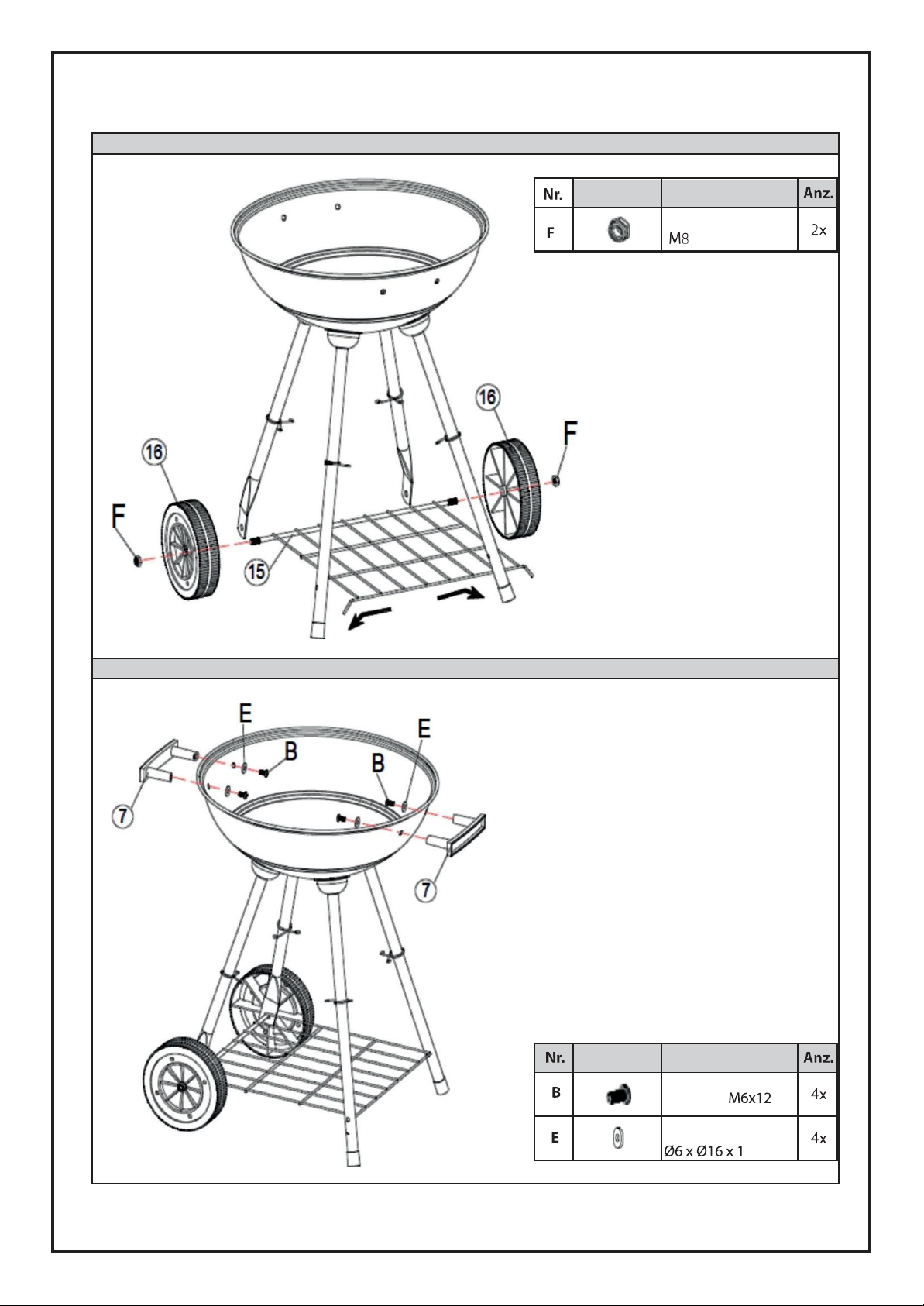 | Nr. | | | Anz. |
|---|---|---|---|
| F | | M8 | 2x |

16

F

16

F

15

E

B

B

E

7

7

| Nr. | | | Anz. |
|---|---|---|---|
| B | | M6x12 | 4x |
| E | | Ø6 x Ø16 x 1 | 4x |