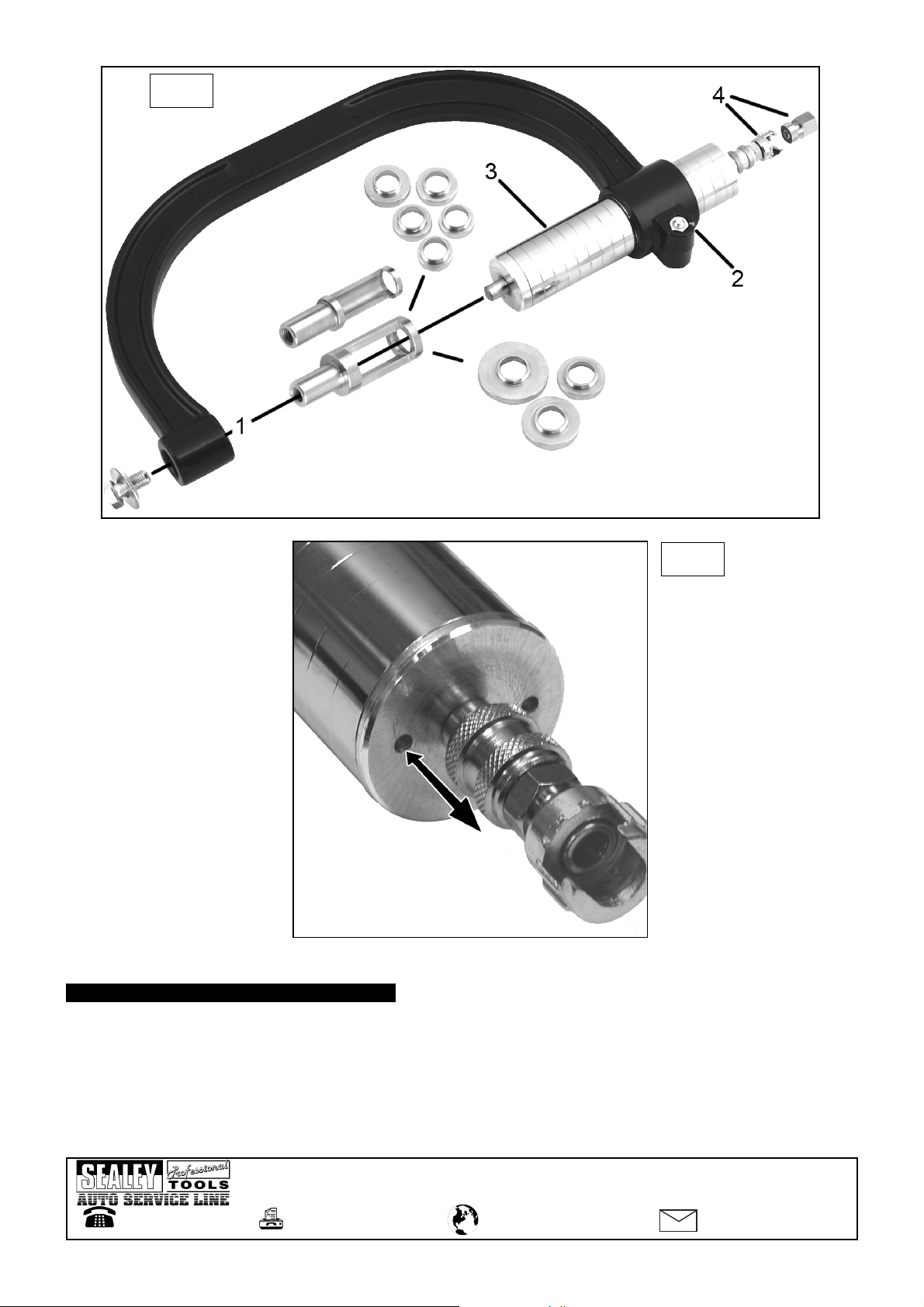 4

3

2

1

SEALEY Professional TOOLS
AUTO SERVICE LINE