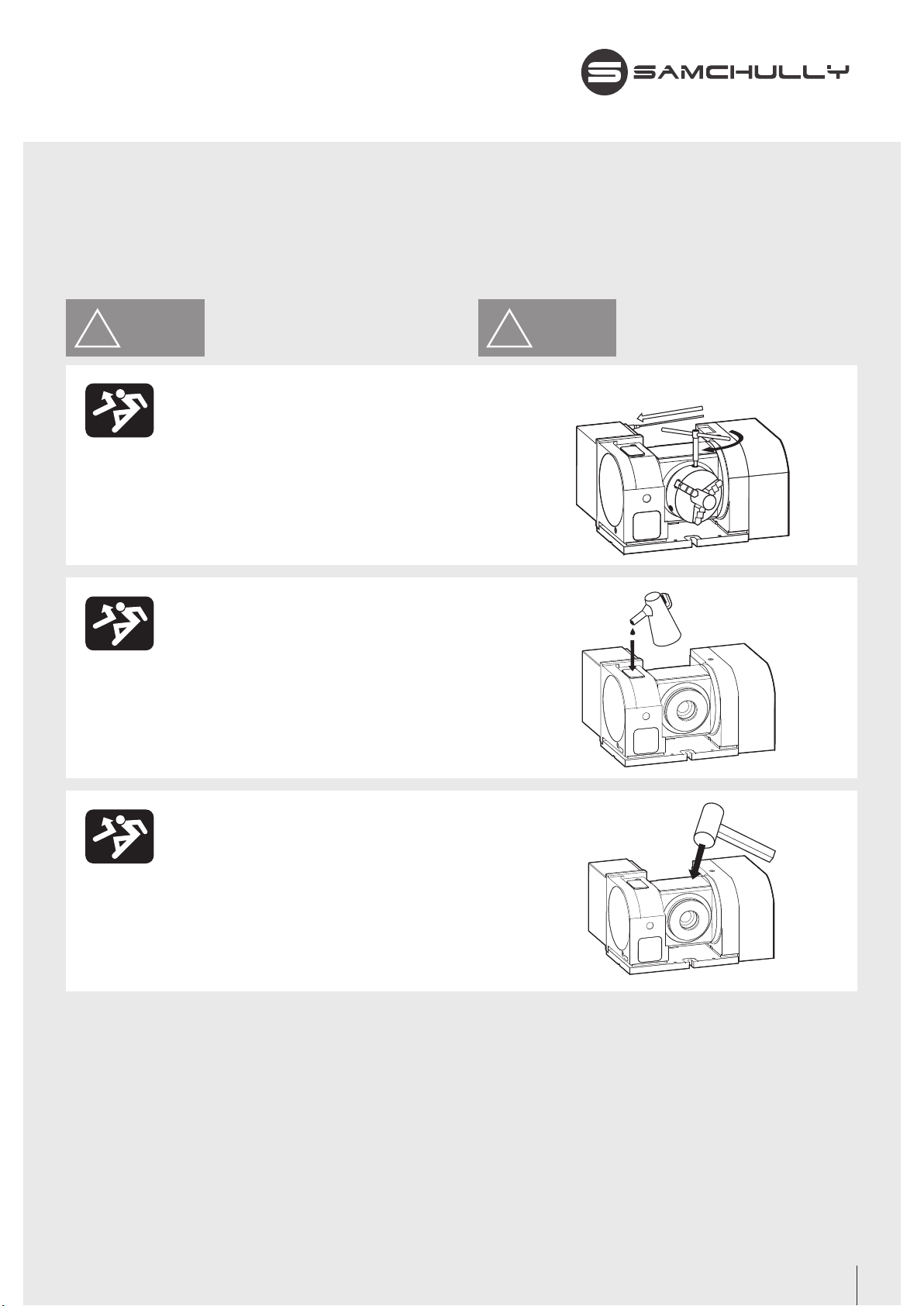 SAMCHULLY