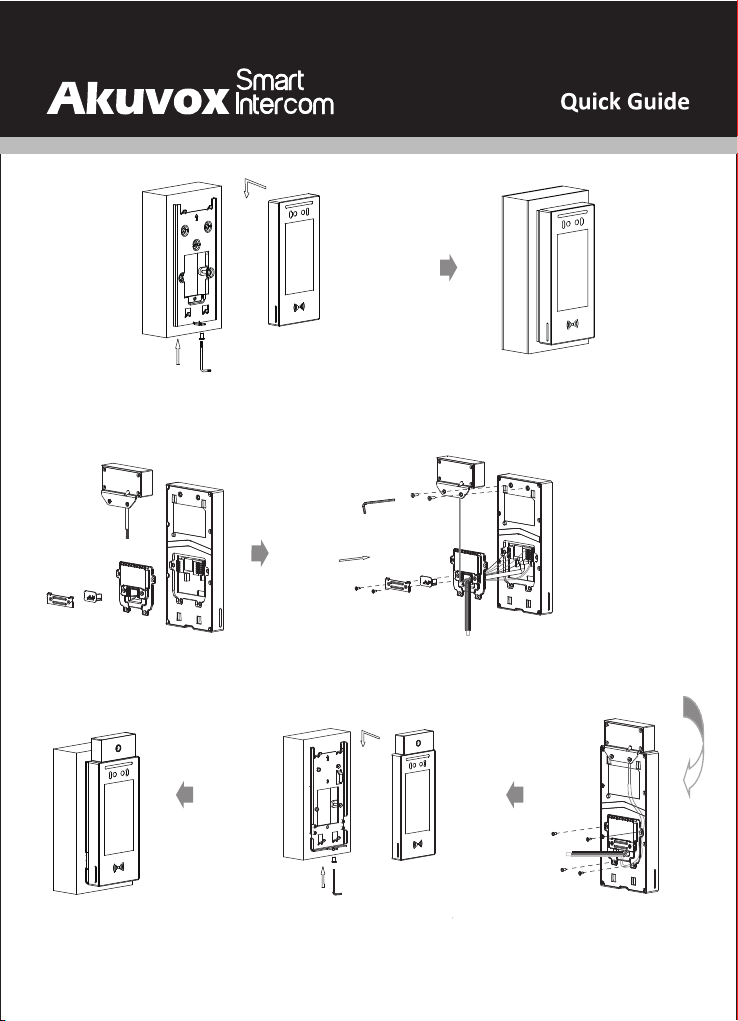 Akuvox Smart Intercom

Quick Guide