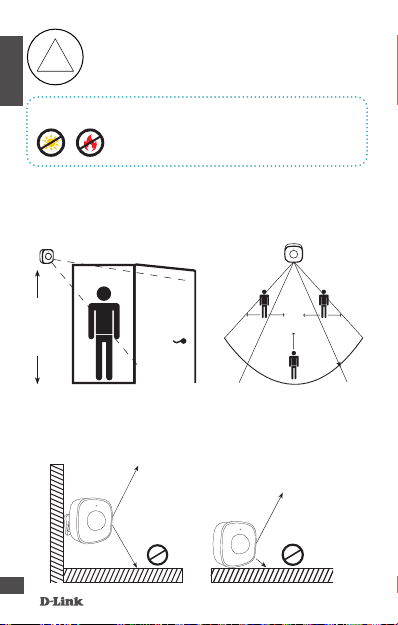 D-Link