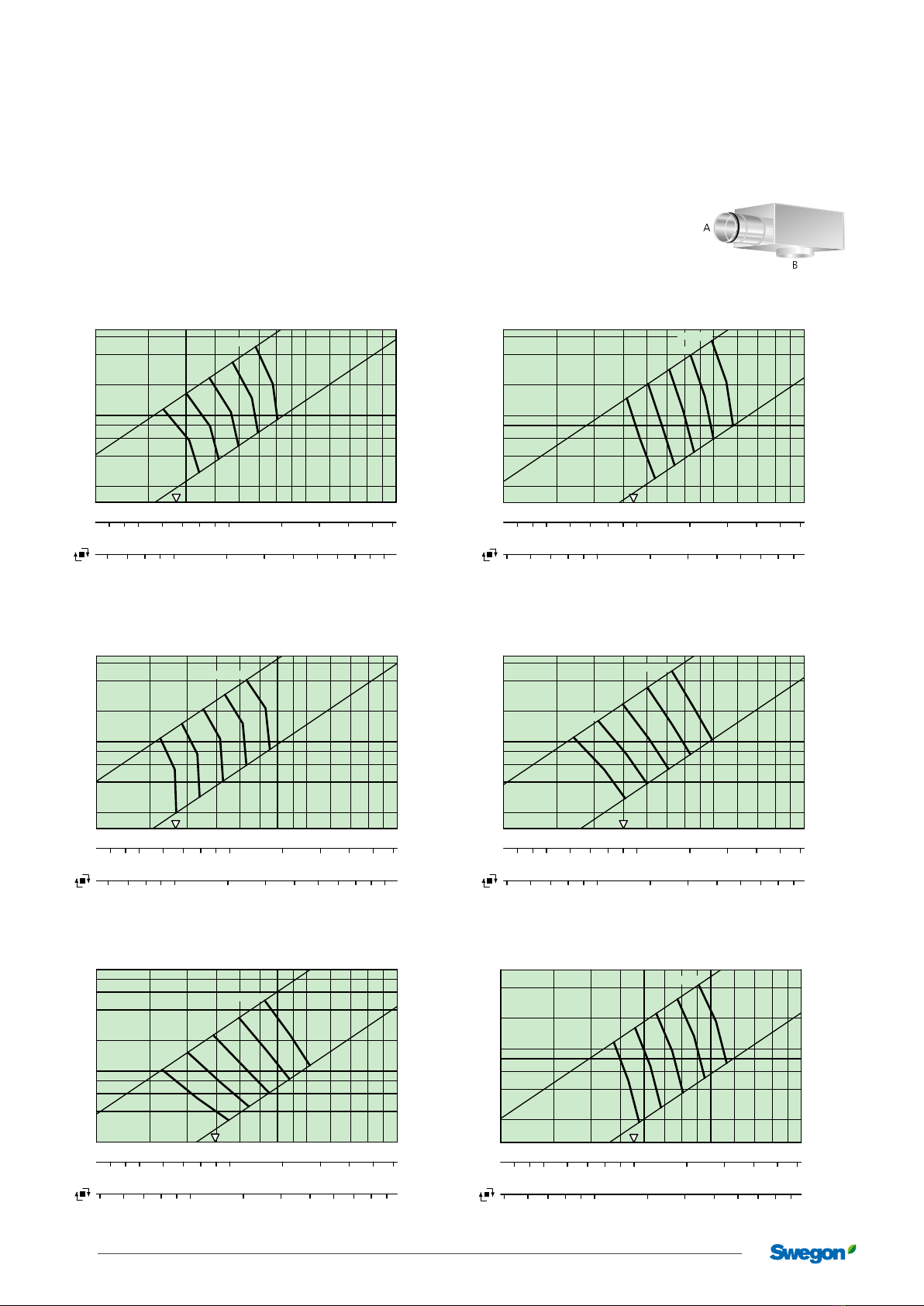 A

B

Swegon