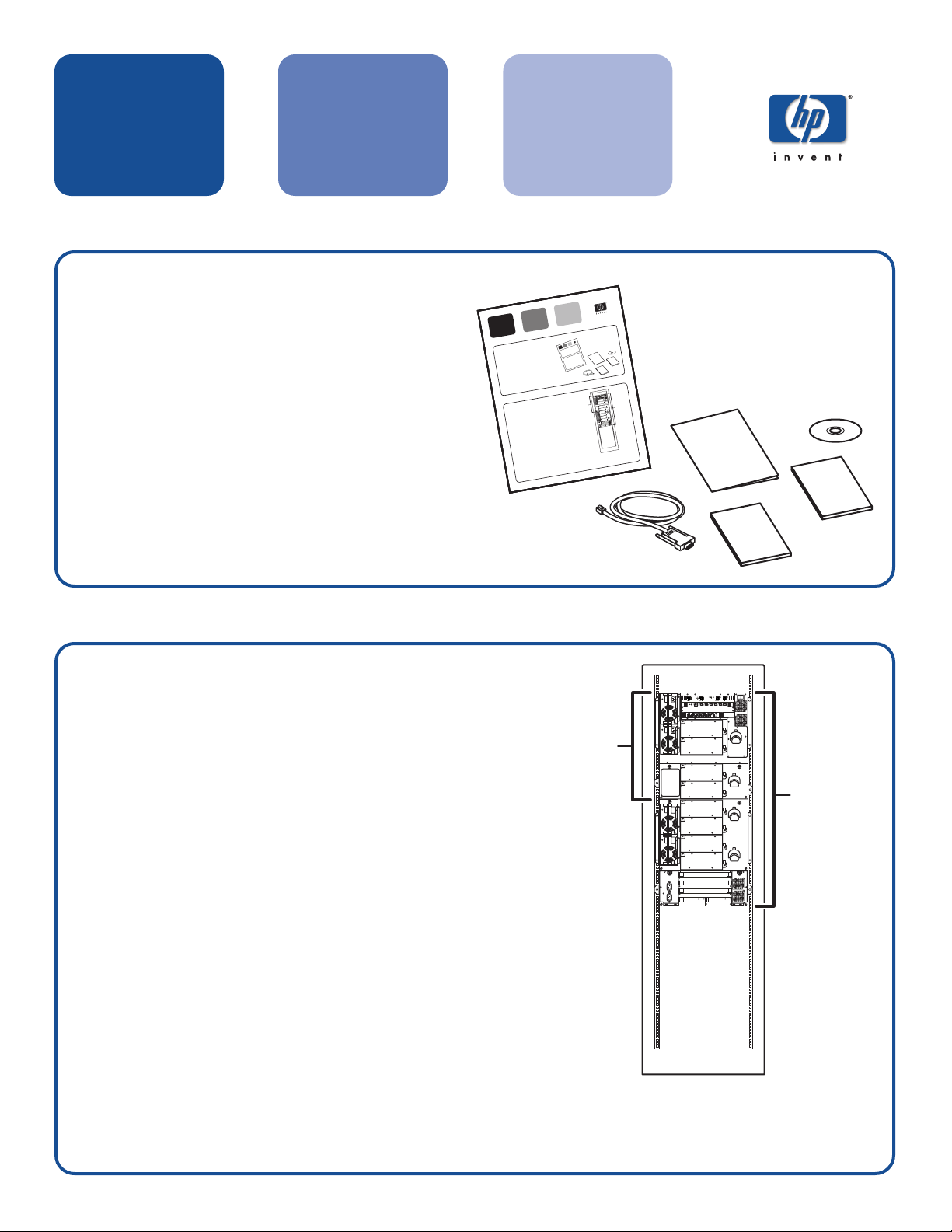 hp
invent