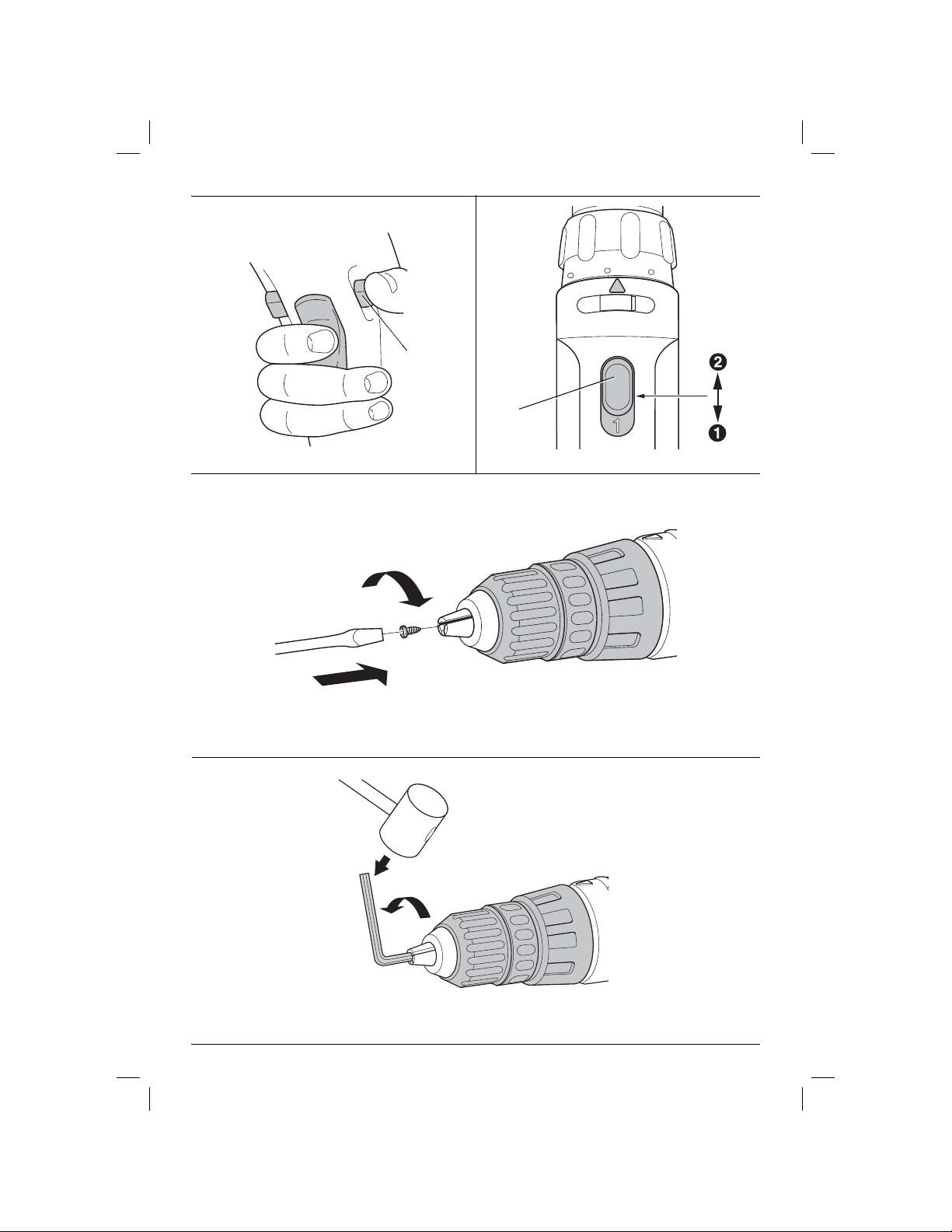 2

1

1