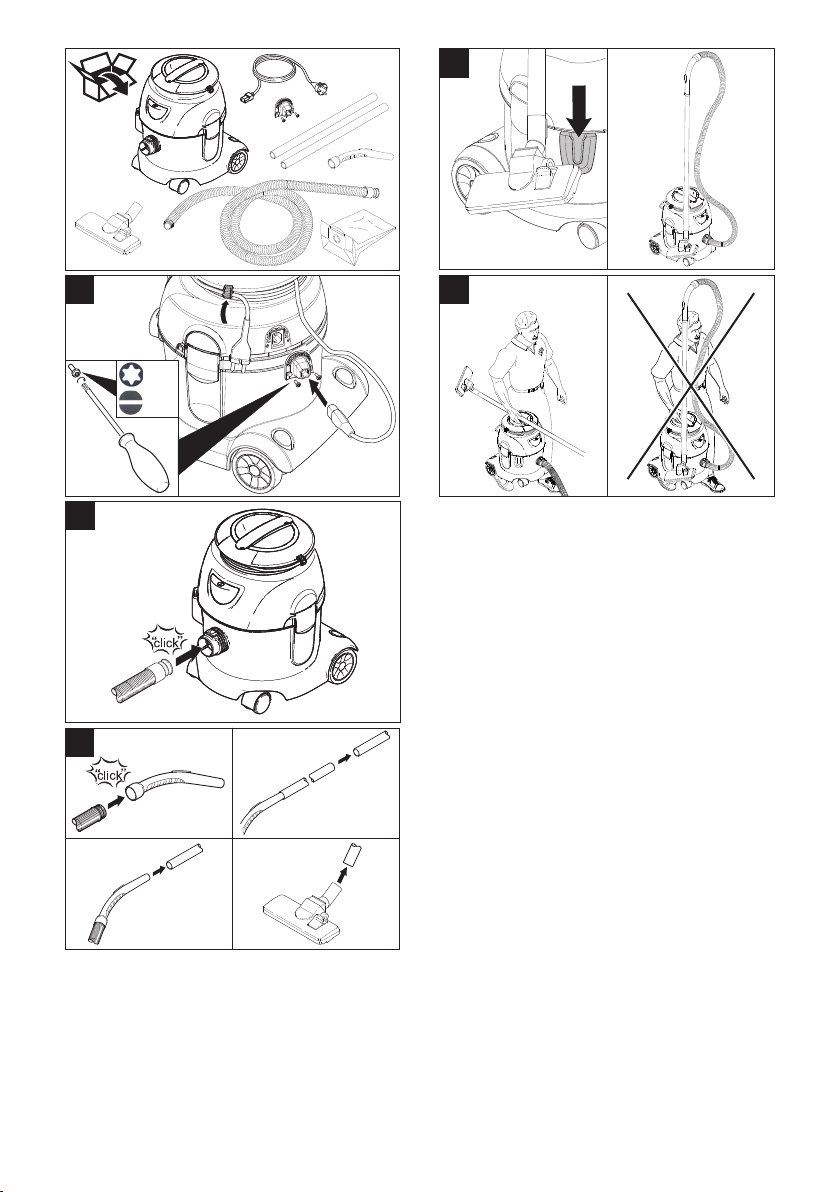 click

click