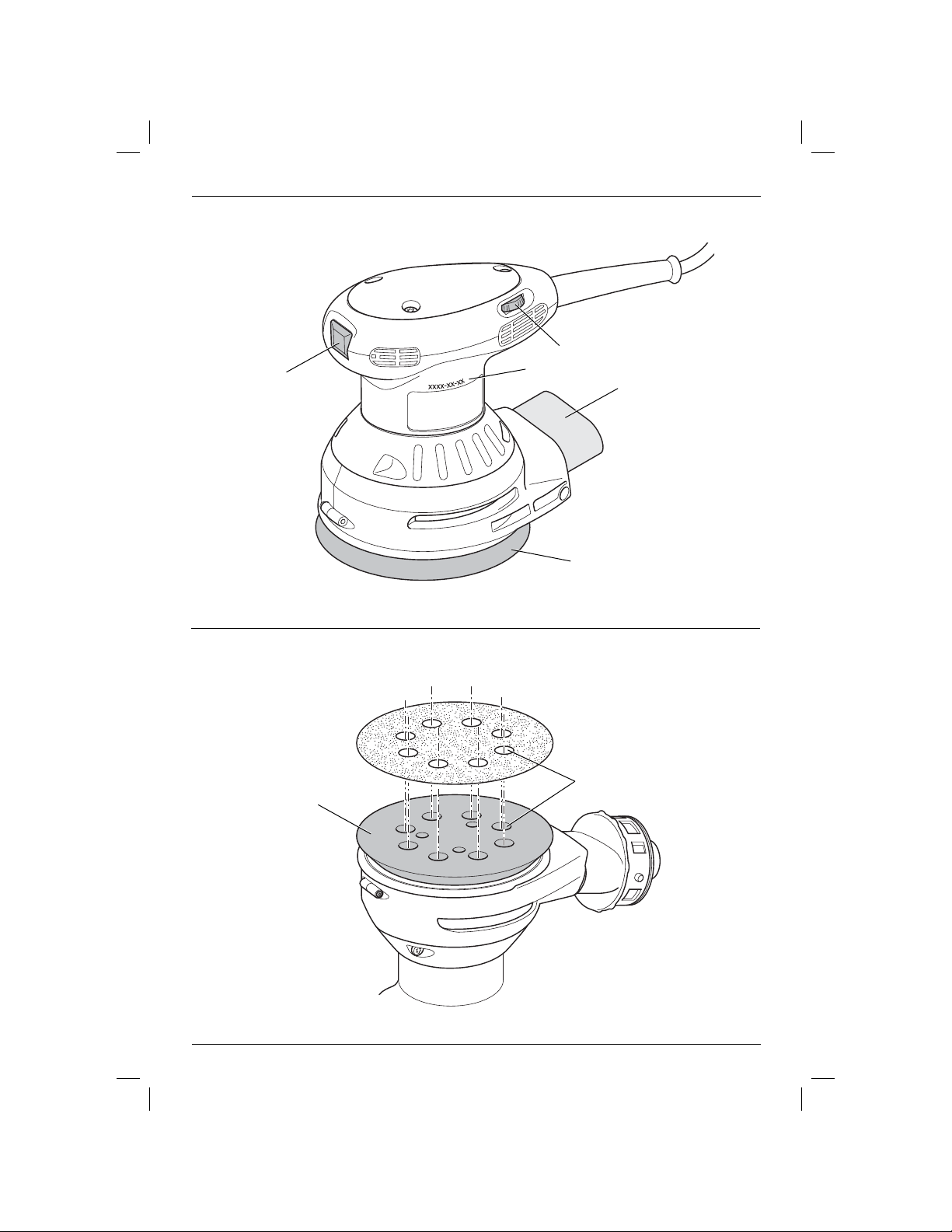 xxxx-xx-xx