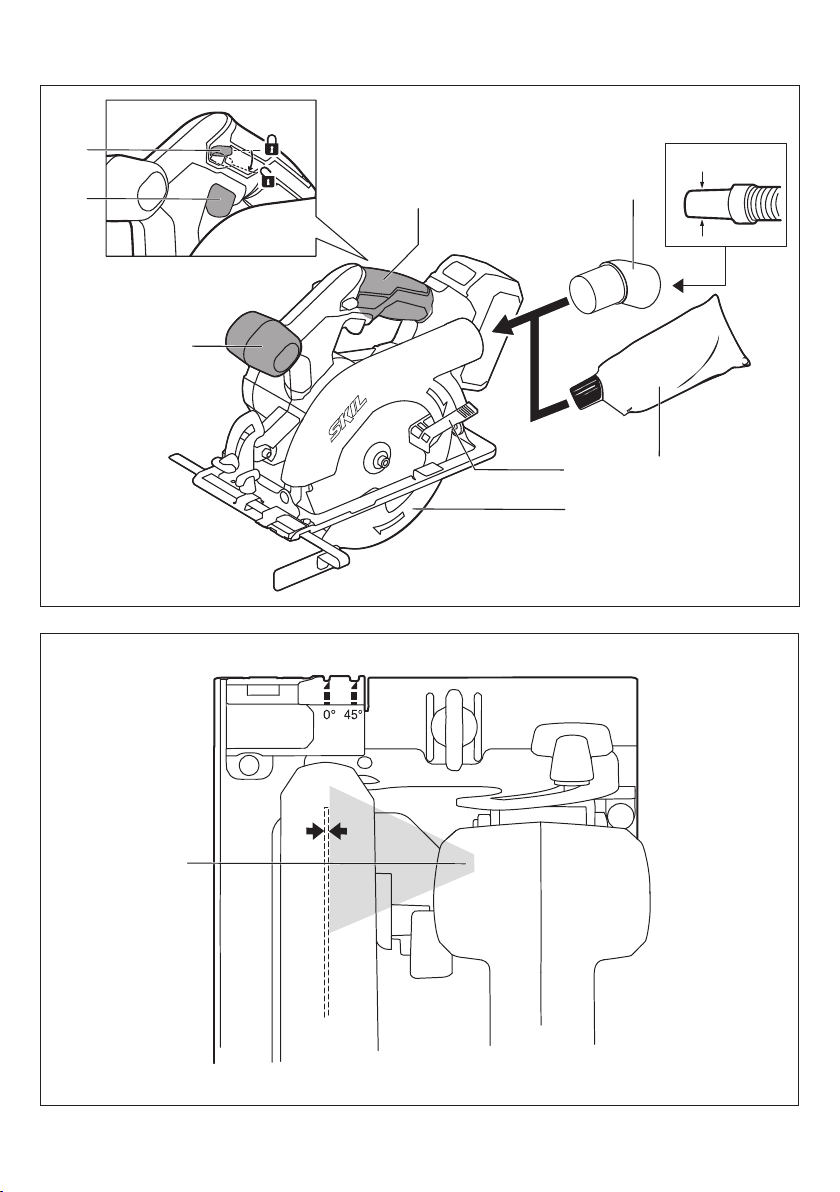 SKIL

0° 45°