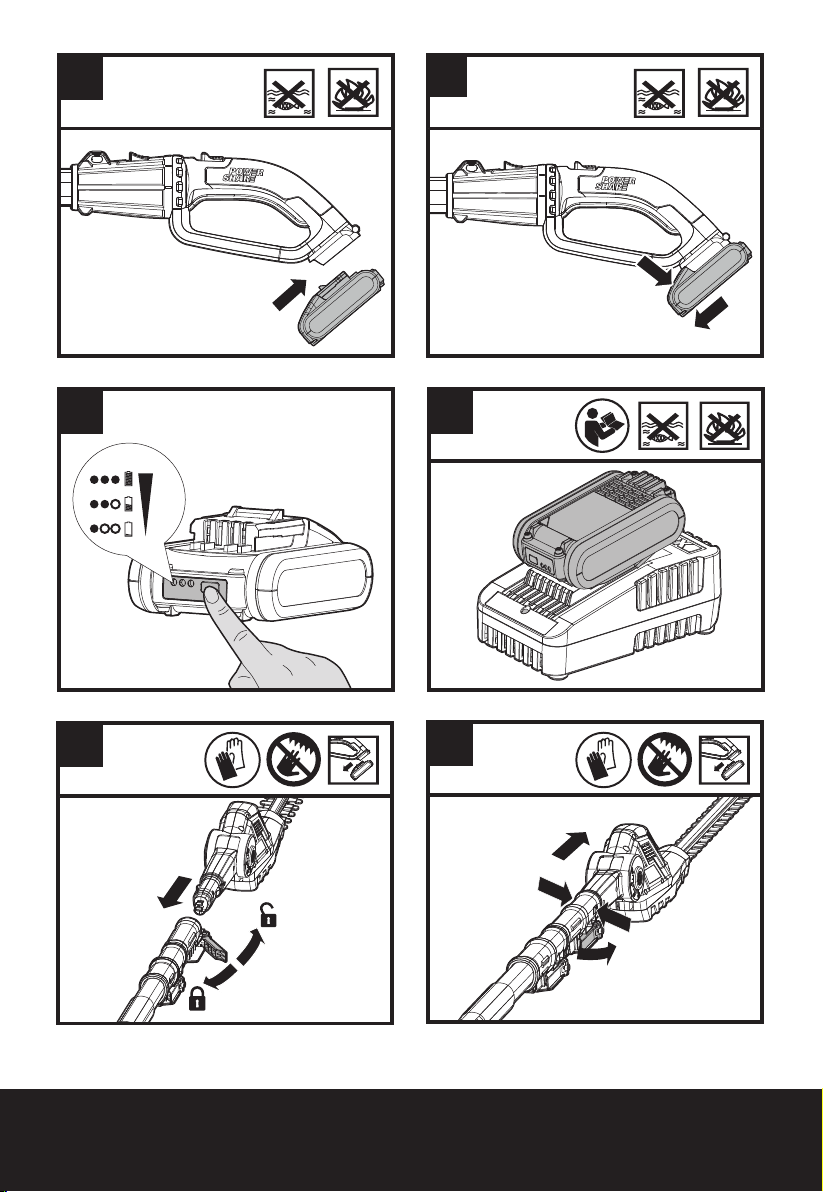 POWER SHARE

POWER SHARE