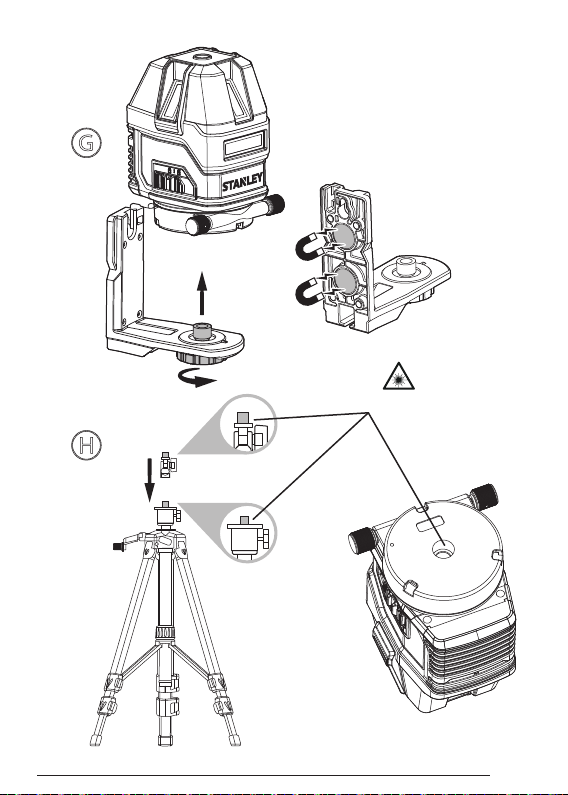 G

STANLEY

H