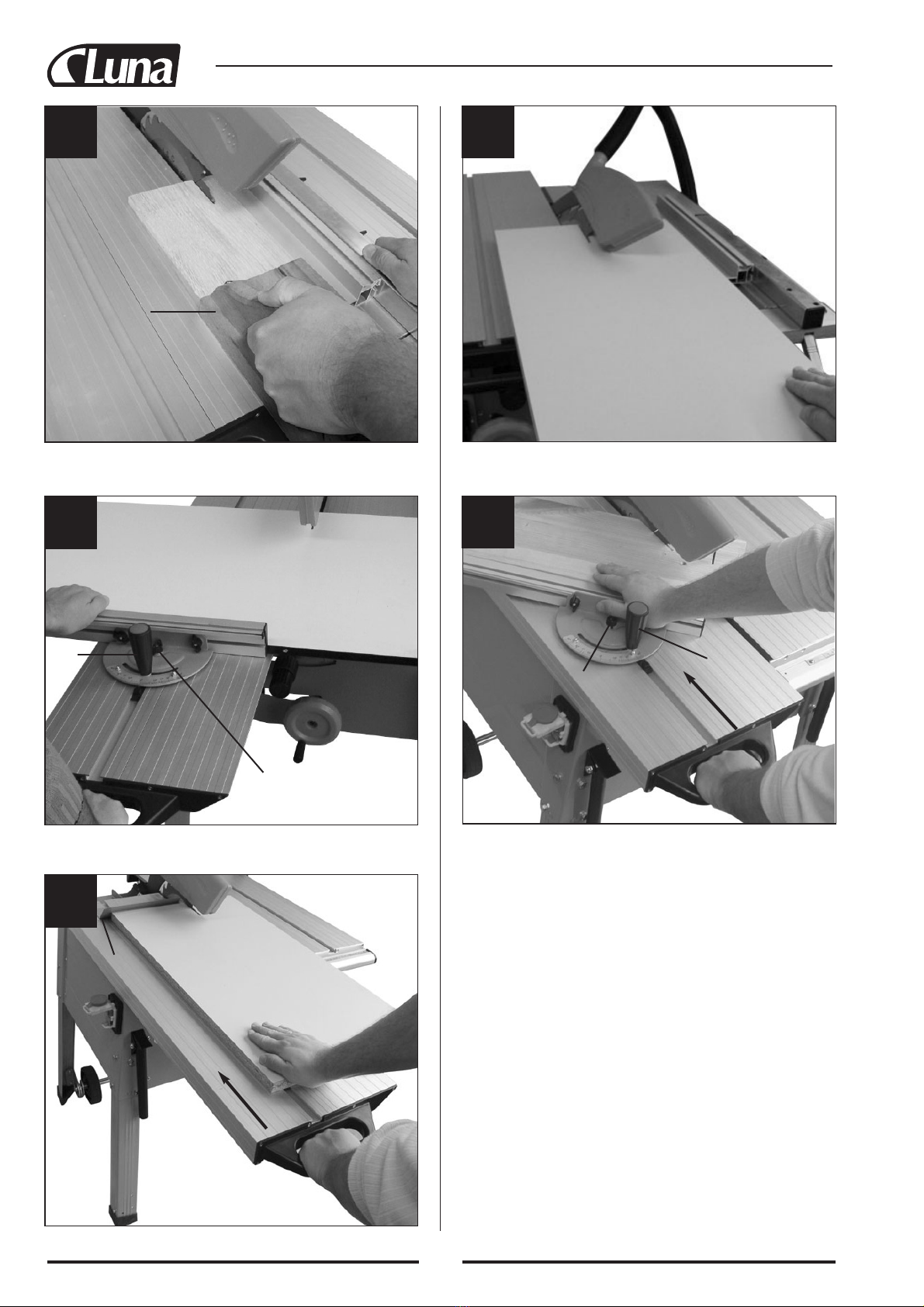 Luna