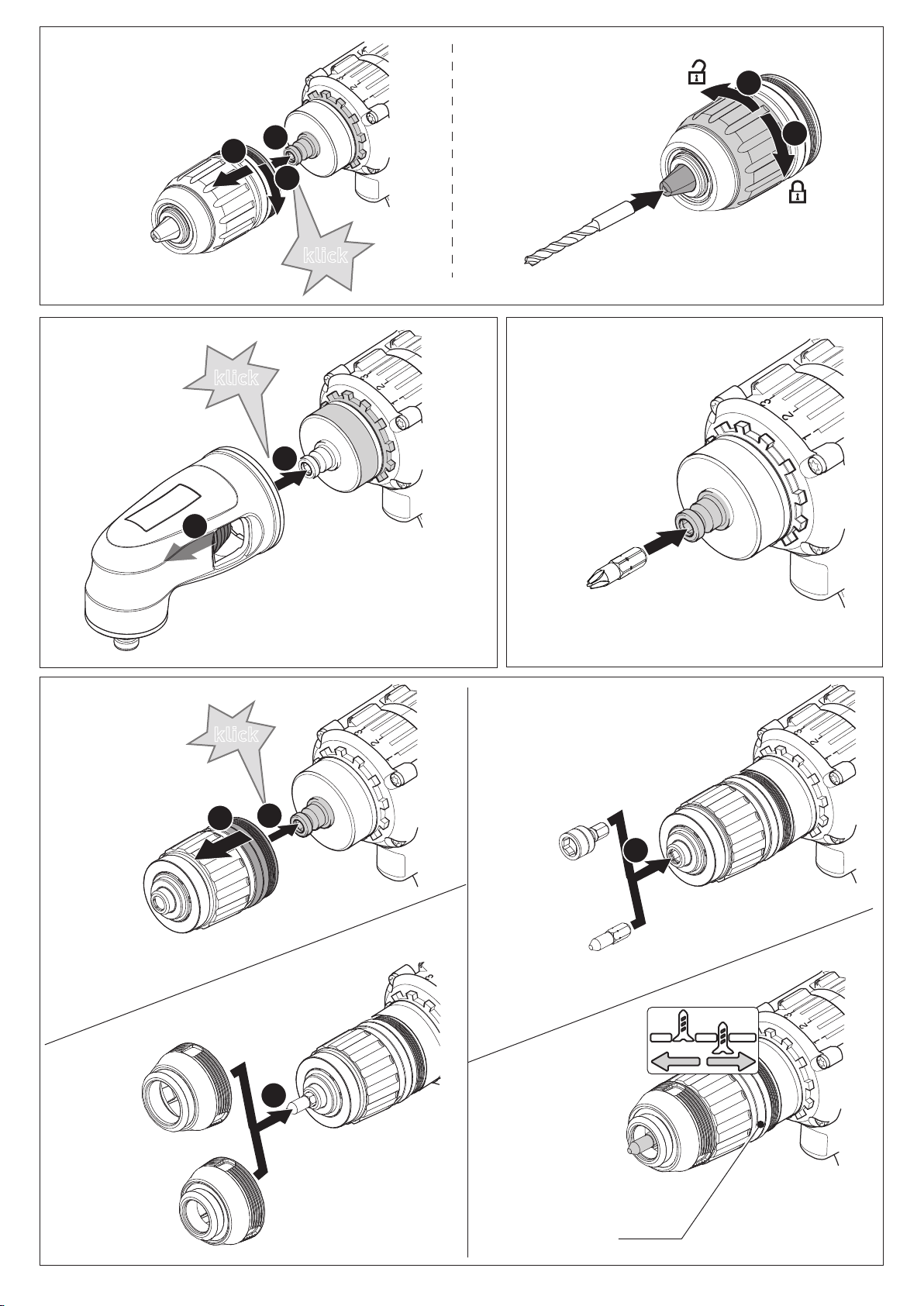 klick

klick

klick