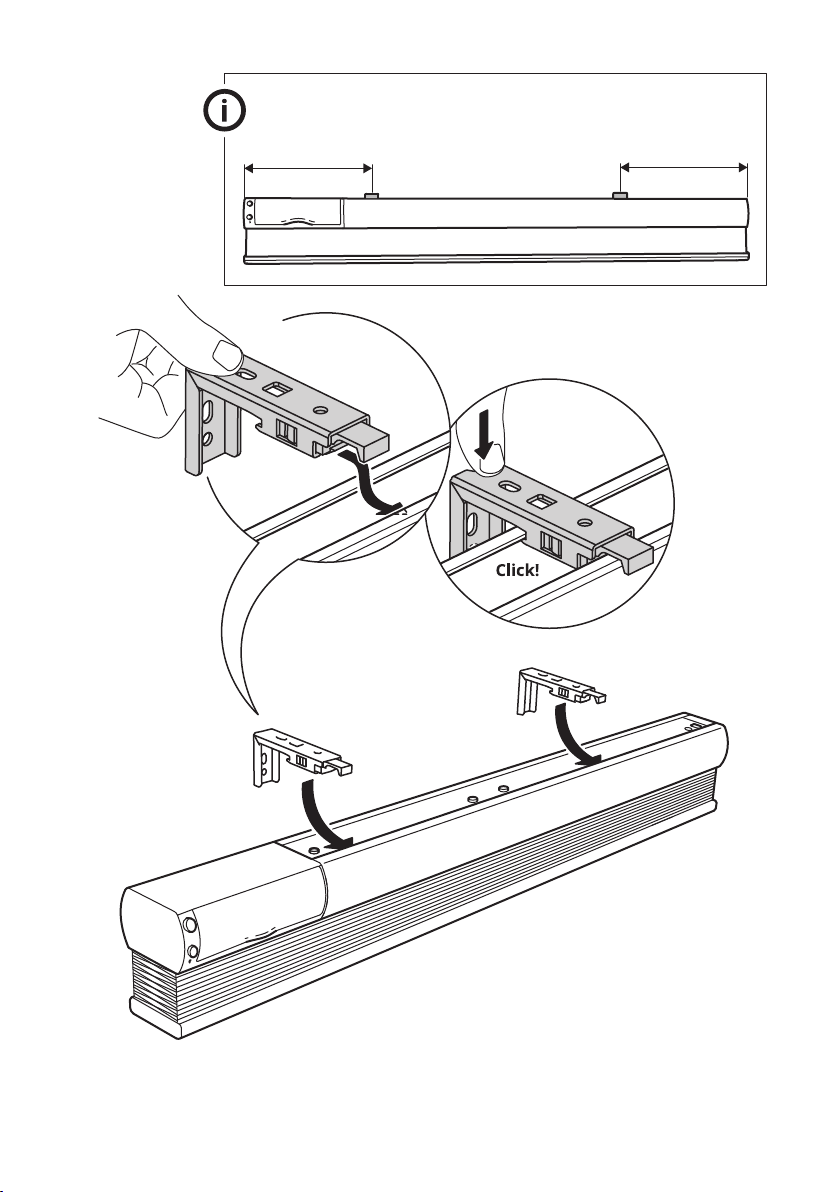 Click!