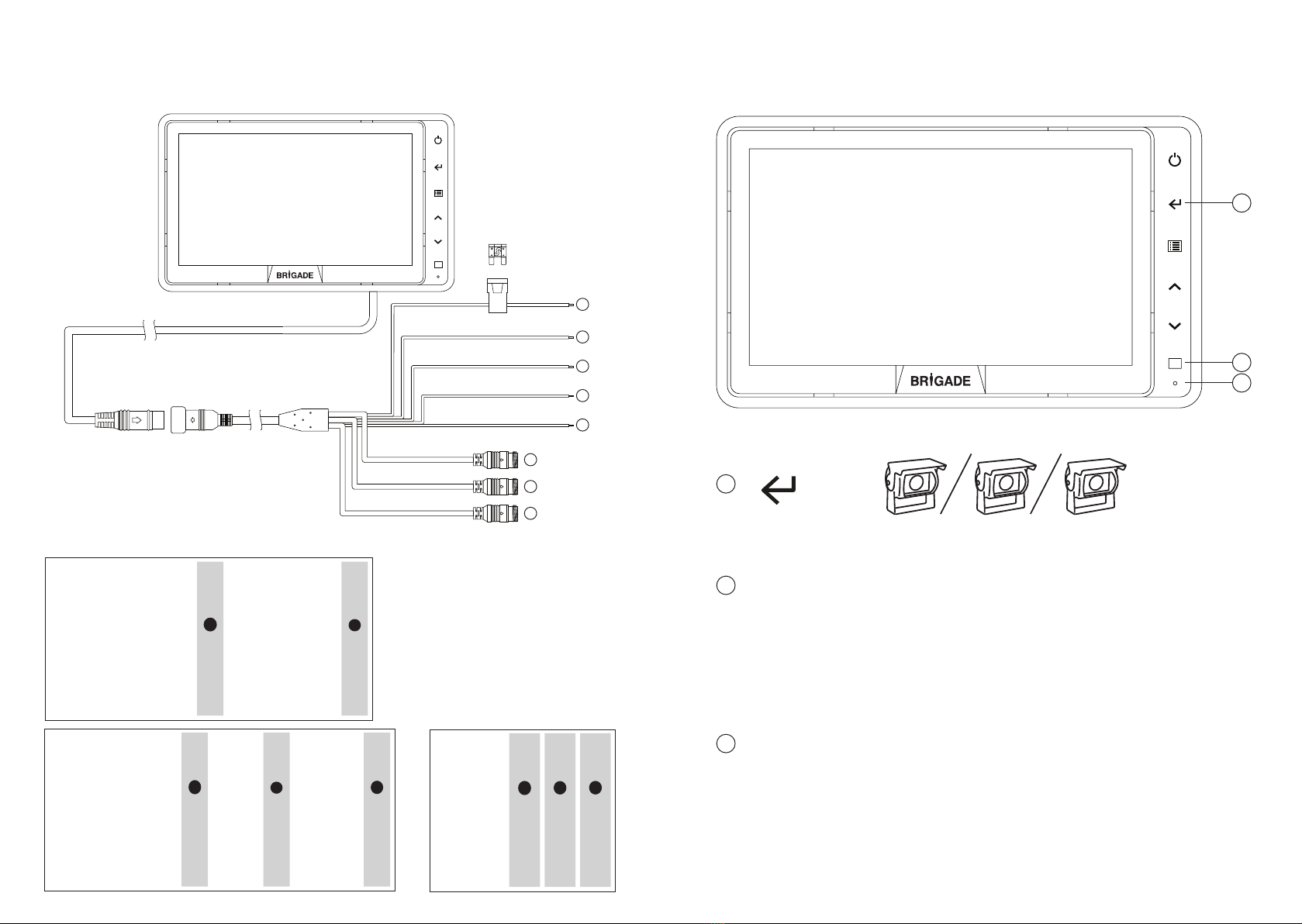 BRIGADE

BRIGADE