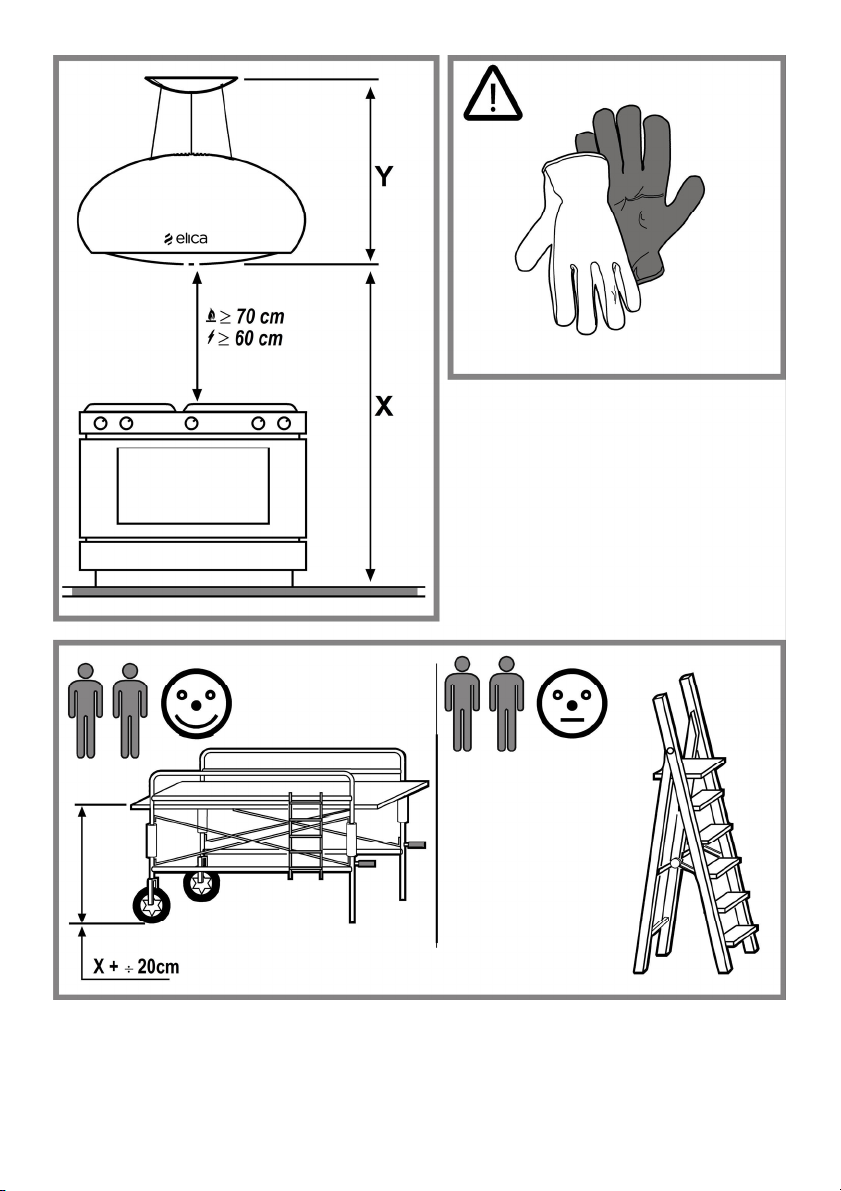 Y

elica

$\geq$ 70 cm
$\geq$ 60 cm

X

X + ÷ 20cm