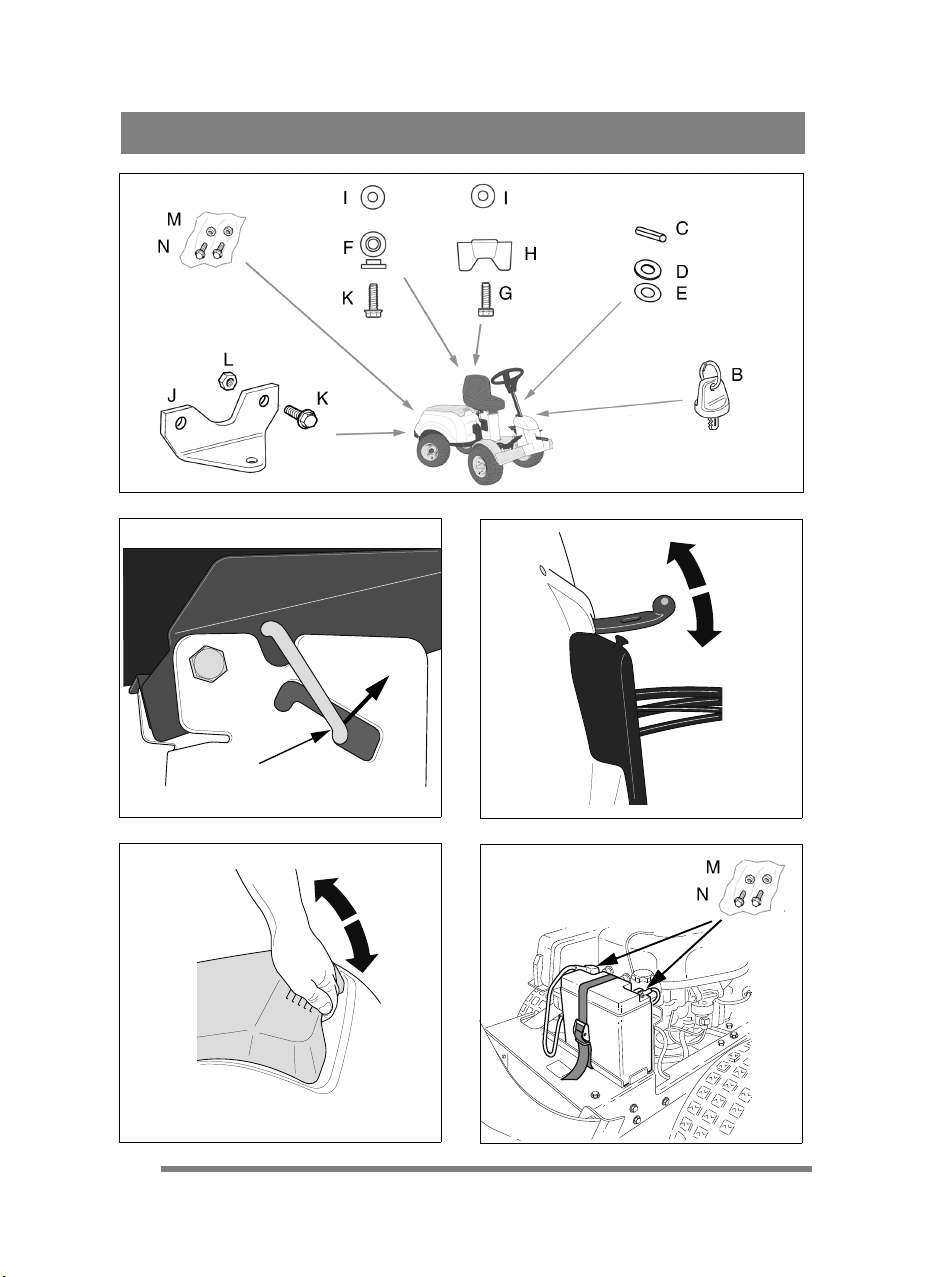 M
N
I
I
F
H
K
G
C
D
E
L
J
K
B

M
N