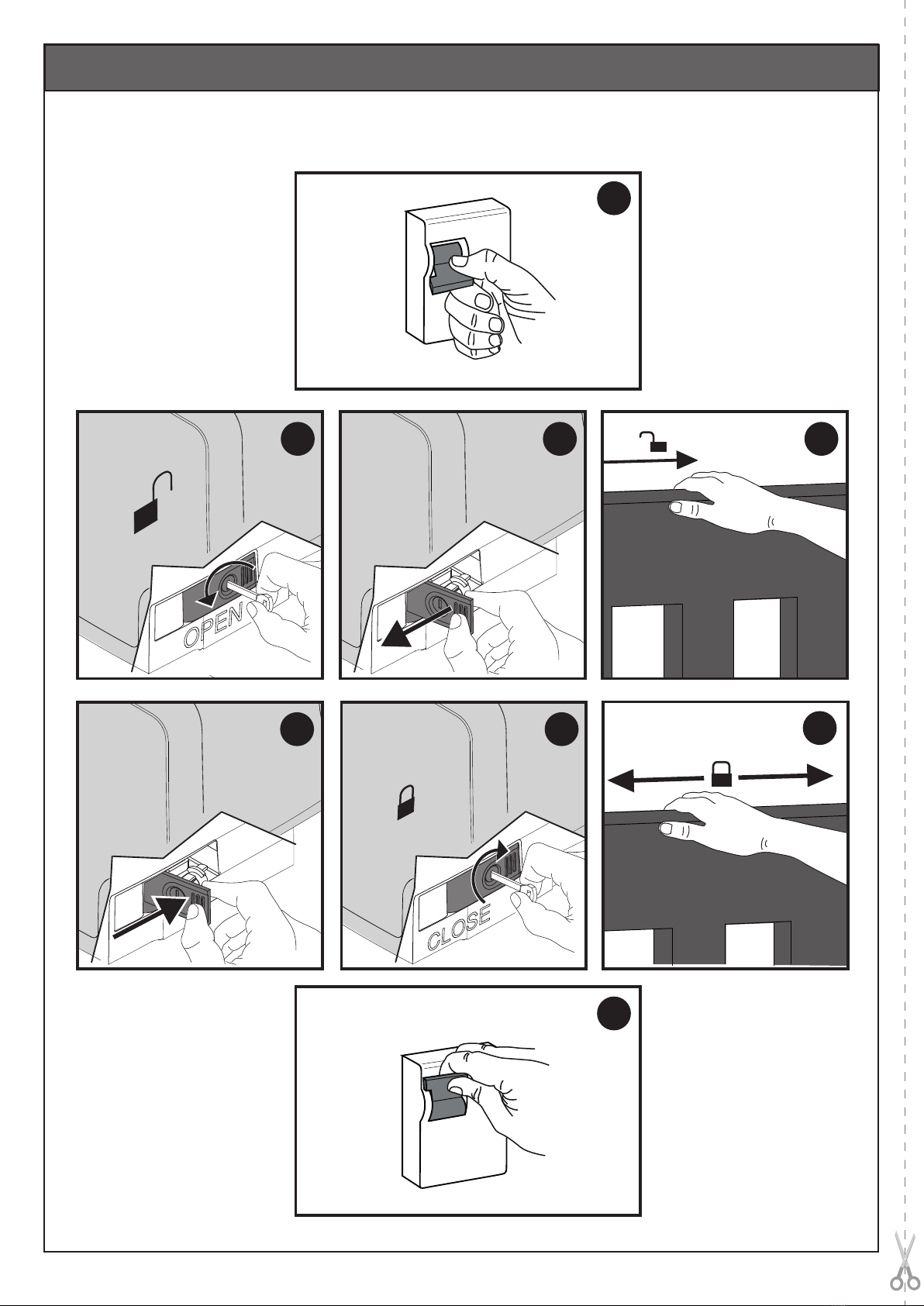 OPEN

CLOSE