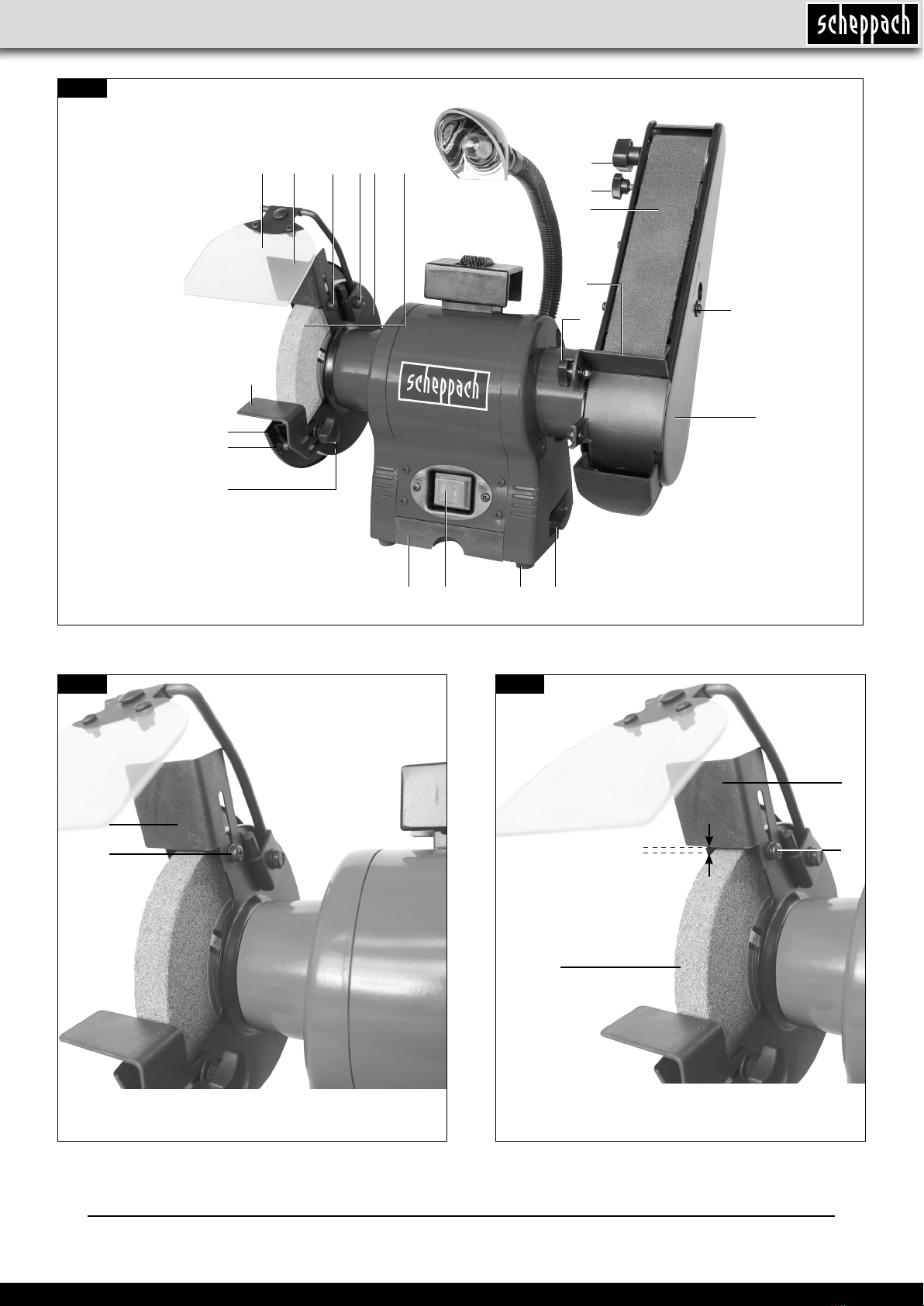 scheppach

scheppach