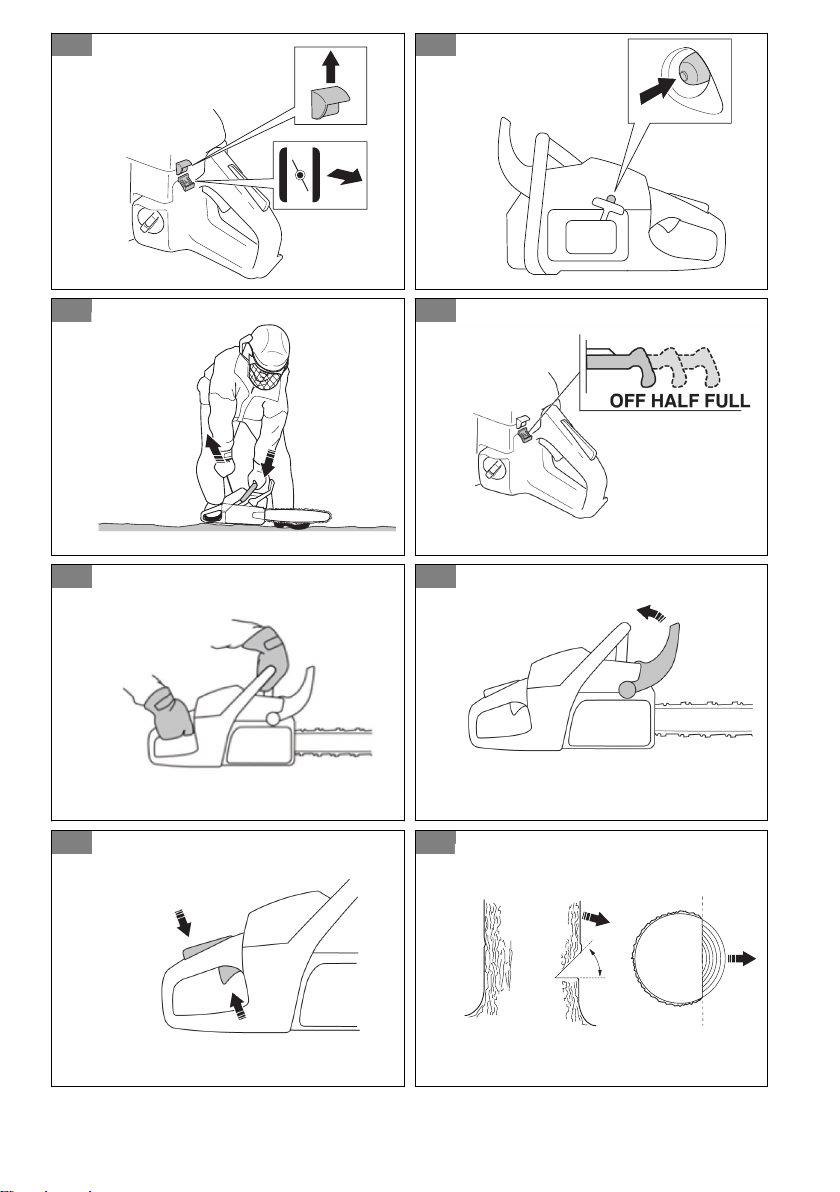 OFF HALF FULL