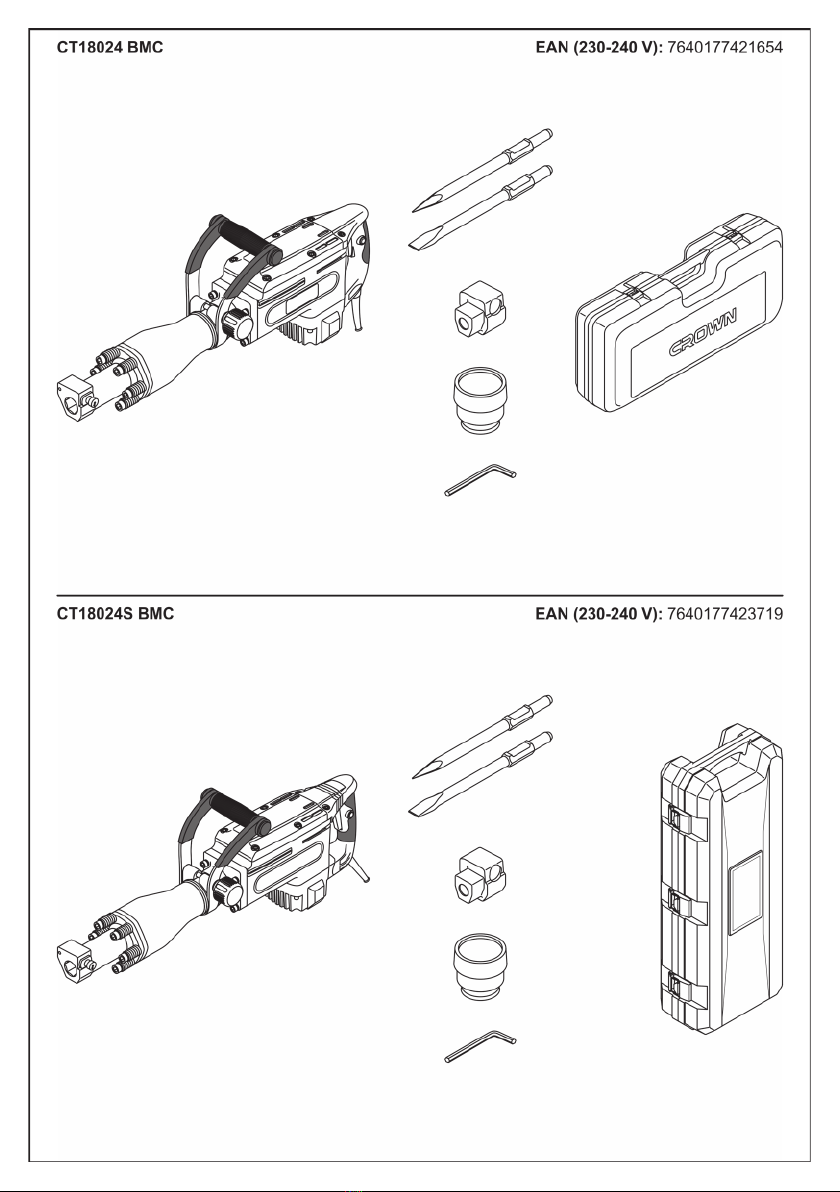 CT18024 BMC

EAN (230-240 V): 7640177421654

CROWN

CT18024S BMC

EAN (230-240 V): 7640177423719